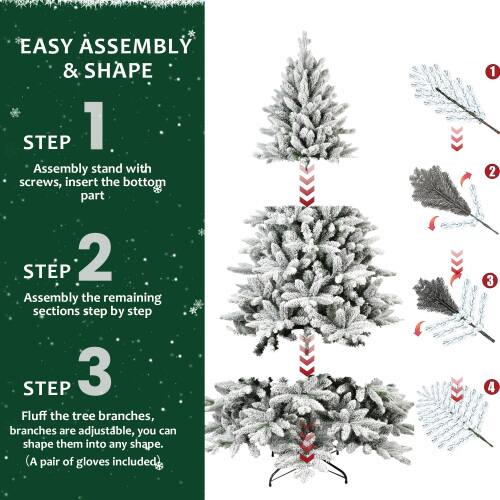 EASY ASSEMBLY & SHAPE

STEP 1

Assembly stand with screws, insert the bottom part

STEP 2

Assembly the remaining sections step by step

STEP 3

Fluff the tree branches, branches are adjustable, you can shape them into any shape.
（A pair of gloves included）

1

2

3

4