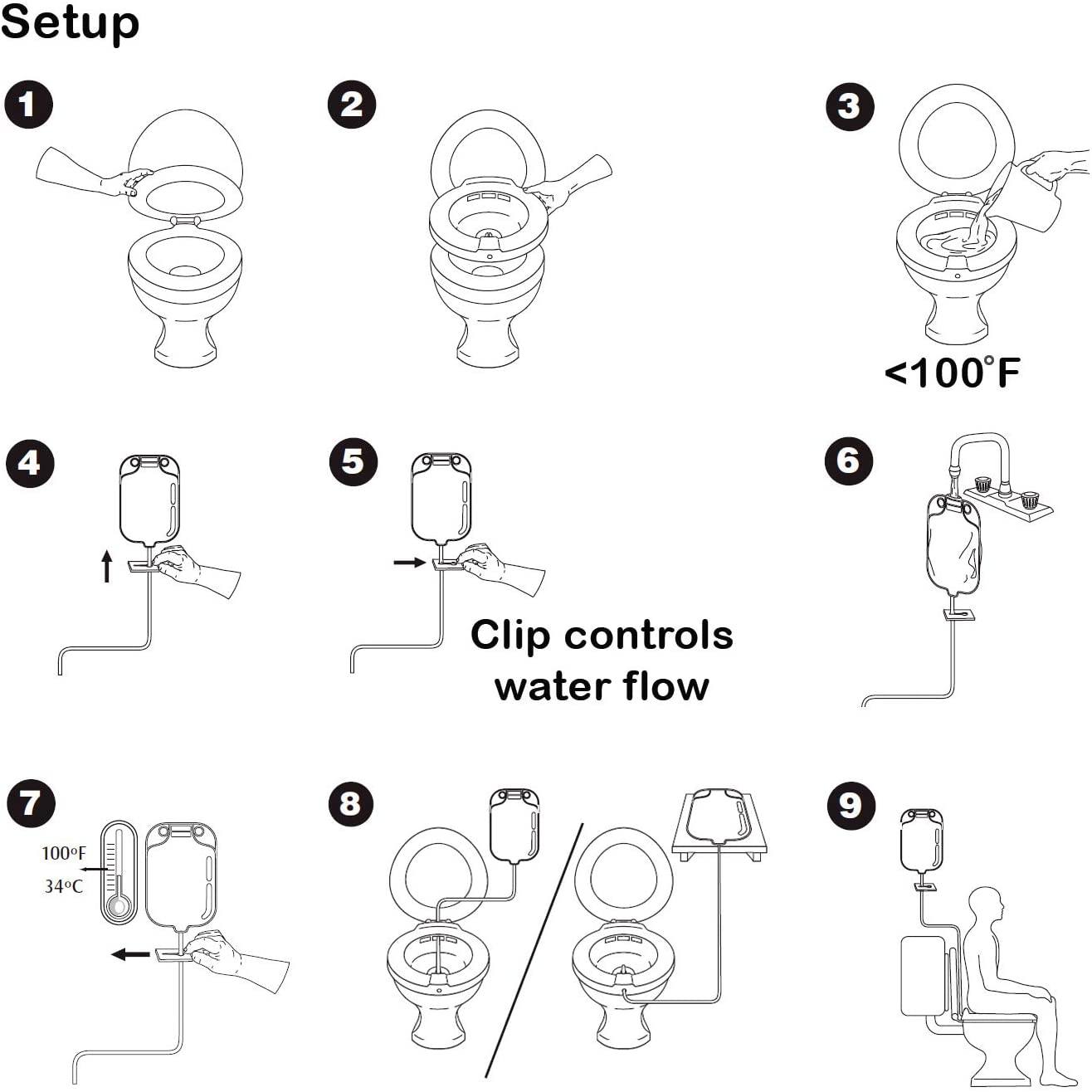 Setup

1

2

3

<100°F

4

5

Clip controls water flow

6

7

100°F

34°C

8

9