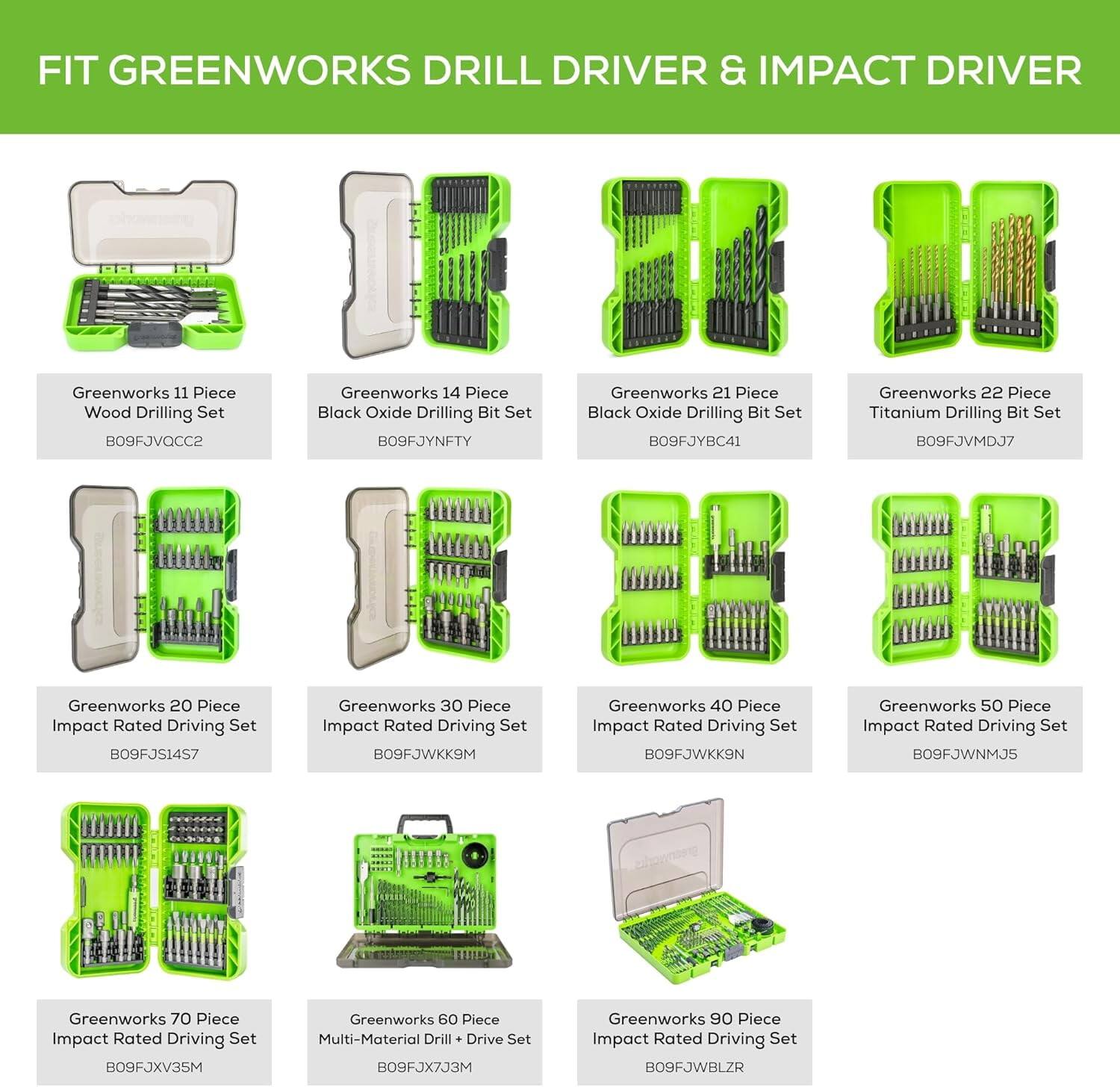 FIT GREENWORKS DRILL DRIVER & IMPACT DRIVER

Greenworks 11 Piece Wood Drilling Set
B09FJVQCC2

Greenworks 14 Piece Black Oxide Drilling Bit Set
B09FJYNFTY

Greenworks 21 Piece Black Oxide Drilling Bit Set
B09FJYBC41

Greenworks 22 Piece Titanium Drilling Bit Set
B09FJVMDJ7

Greenworks 20 Piece Impact Rated Driving Set
B09FJS14S7

Greenworks 30 Piece Impact Rated Driving Set
B09FJWKK9M

Greenworks 40 Piece Impact Rated Driving Set
B09FJWKK9N

Greenworks 50 Piece Impact Rated Driving Set
B09FJWNMJ5

Greenworks 70 Piece Impact Rated Driving Set
B09FJXV35M

Greenworks 60 Piece Multi-Material Drill + Drive Set
B09FJX7J3M

Greenworks 90 Piece Impact Rated Driving Set
B09FJWBLZR