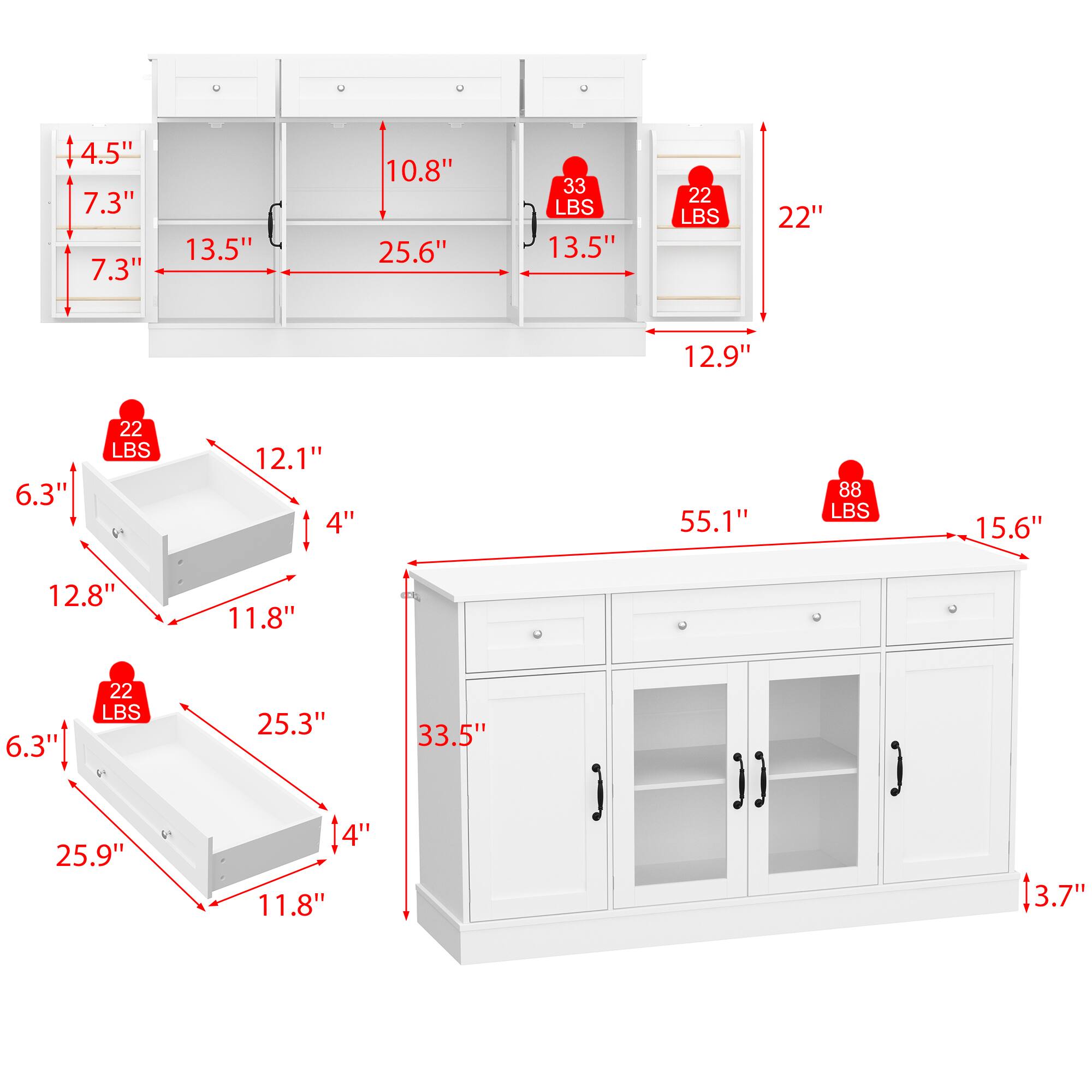 4.5''
7.3''
7.3''
13.5''
10.8''
25.6''
33
LBS
13.5''
22
LBS
22''
12.9''

22
LBS
12.1''
6.3''
4''
12.8''
11.8''

22
LBS
25.3''
6.3''
4''
25.9''
11.8''

88
LBS
55.1''
15.6''
33.5''
3.7''