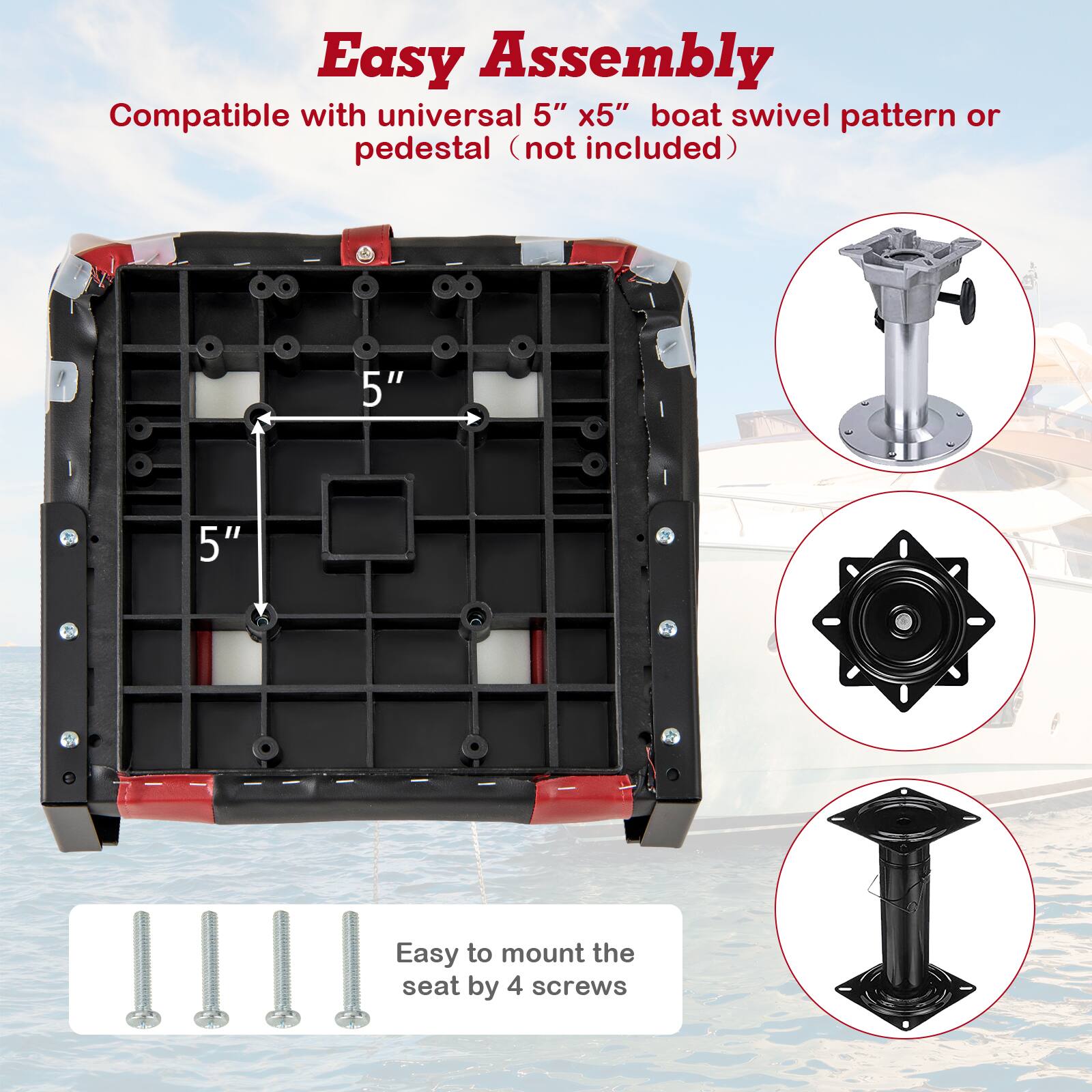 Easy Assembly

Compatible with universal 5″ x5″ boat swivel pattern or pedestal（not included）

5″

5″

Easy to mount the seat by 4 screws