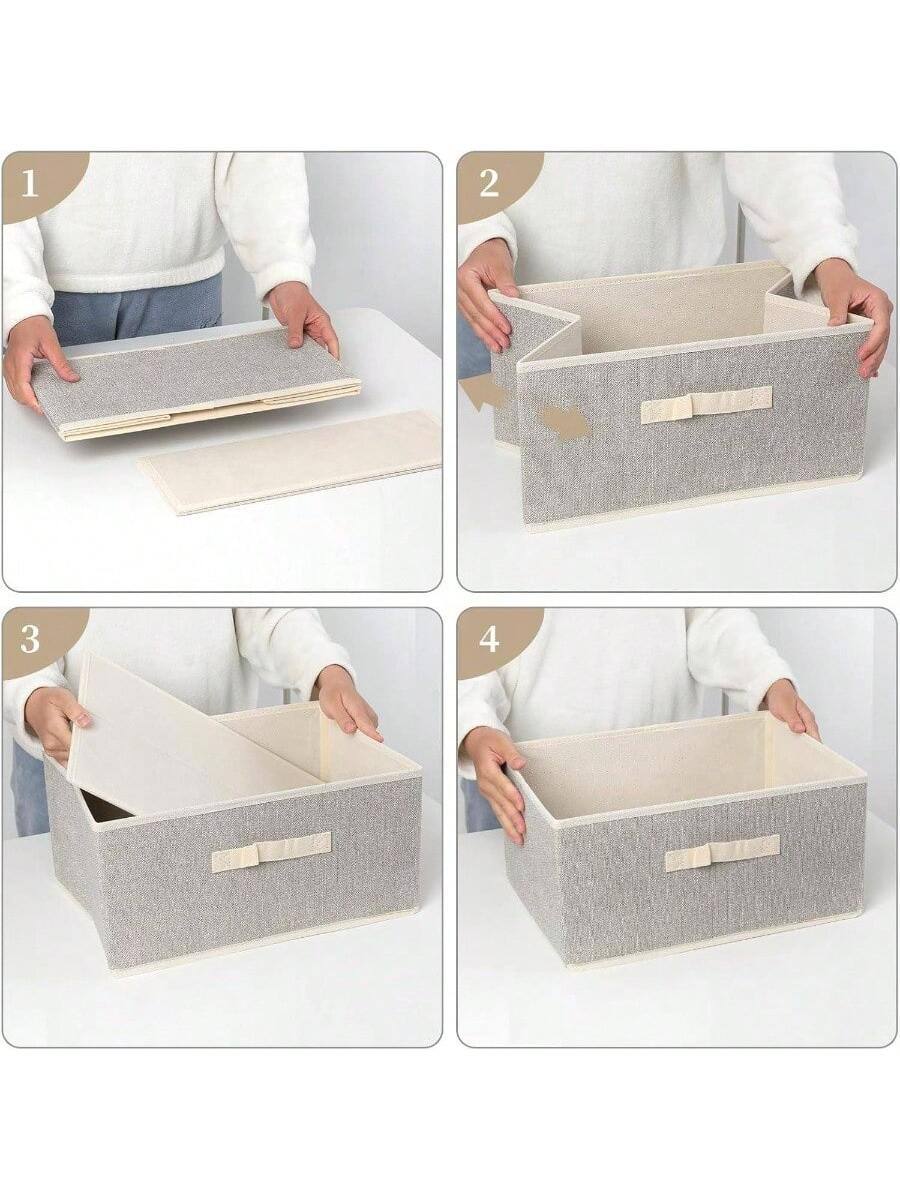 1

2

3

4