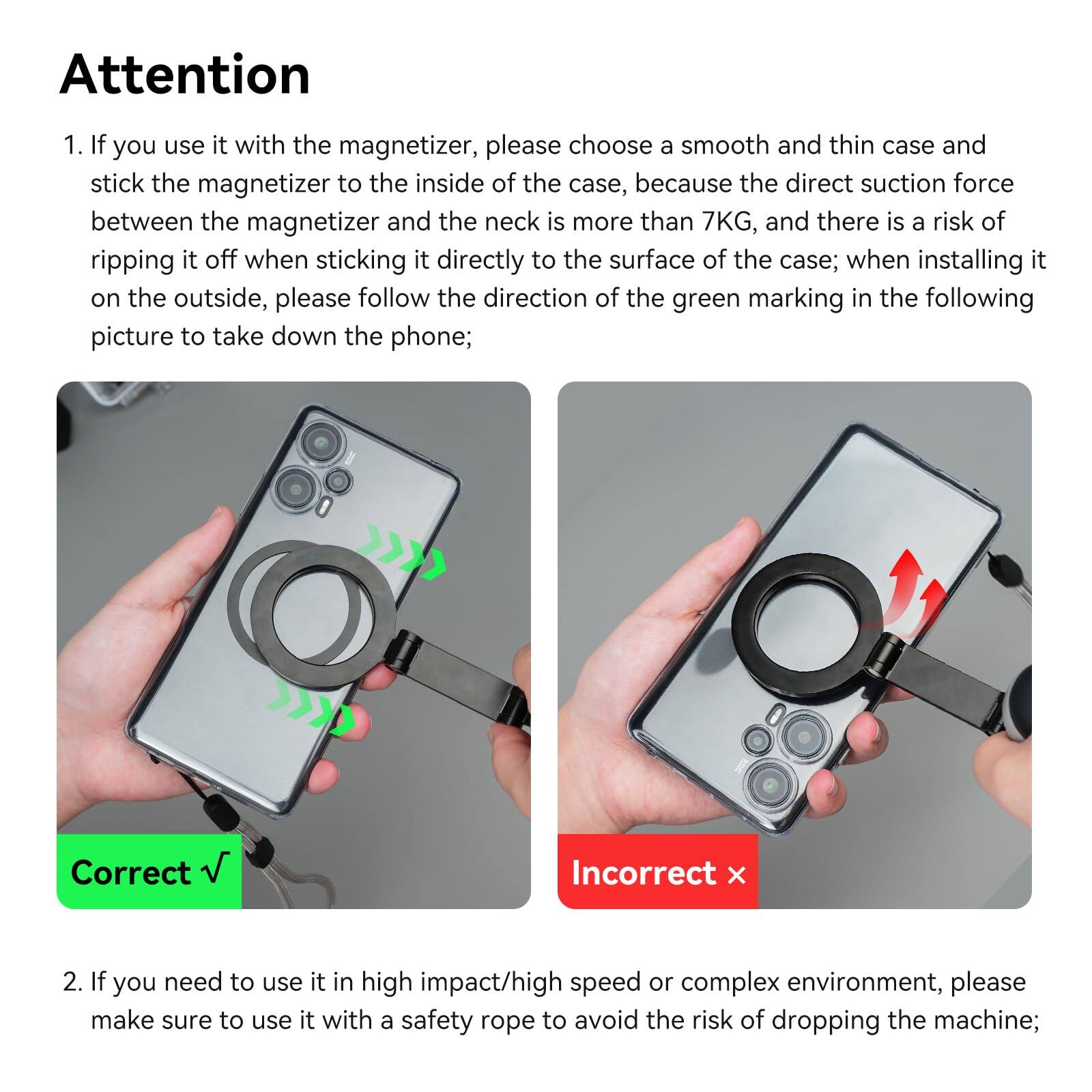 Attention

1. If you use it with the magnetizer, please choose a smooth and thin case and stick the magnetizer to the inside of the case, because the direct suction force between the magnetizer and the neck is more than 7KG, and there is a risk of ripping it off when sticking it directly to the surface of the case; when installing it on the outside, please follow the direction of the green marking in the following picture to take down the phone;

Correct √

Incorrect ×

2. If you need to use it in high impact/high speed or complex environment, please make sure to use it with a safety rope to avoid the risk of dropping the machine;