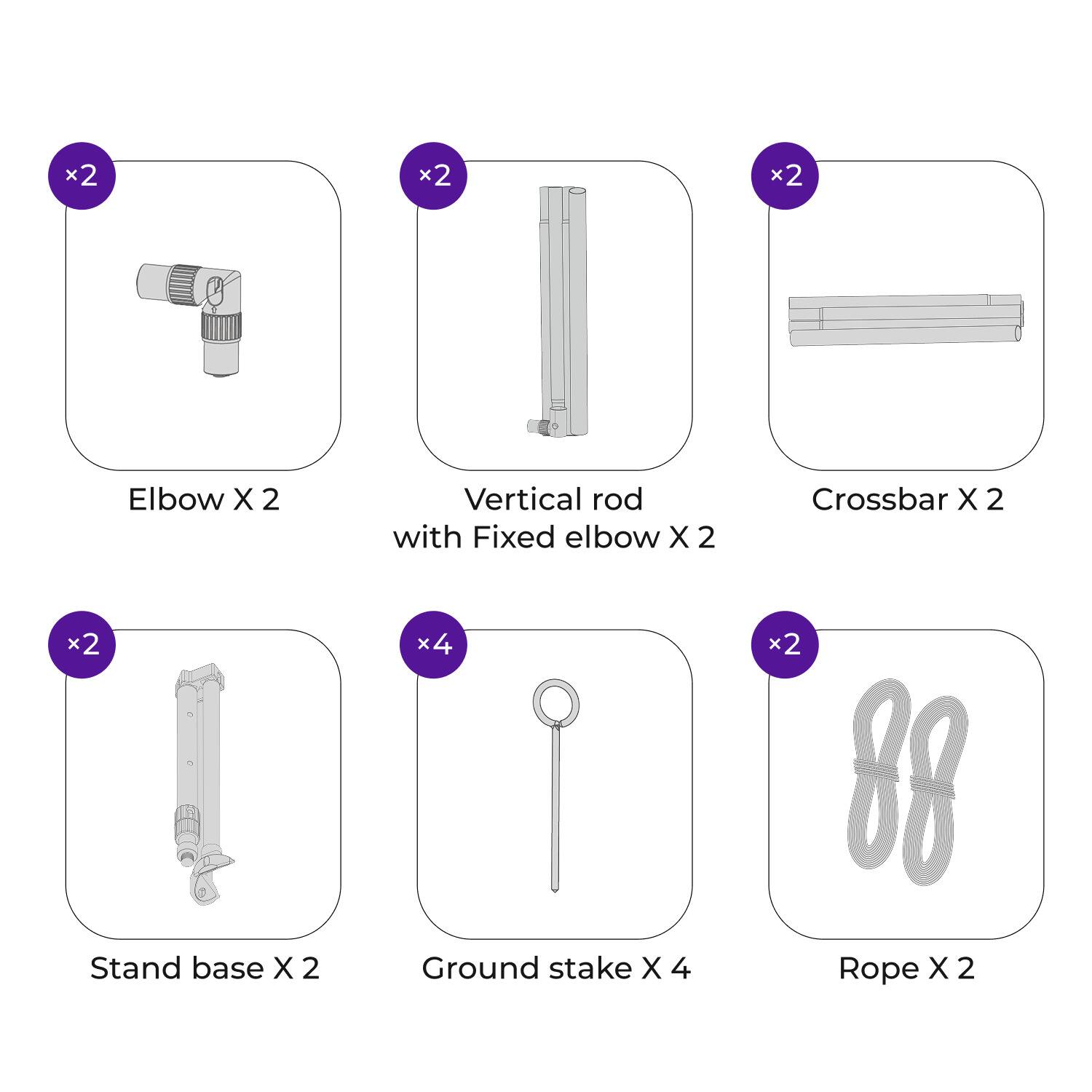 ×2

Elbow X 2

×2

Vertical rod with Fixed elbow X 2

×2

Crossbar X 2

×2

Stand base X 2

×4

Ground stake X 4

×2

Rope X 2