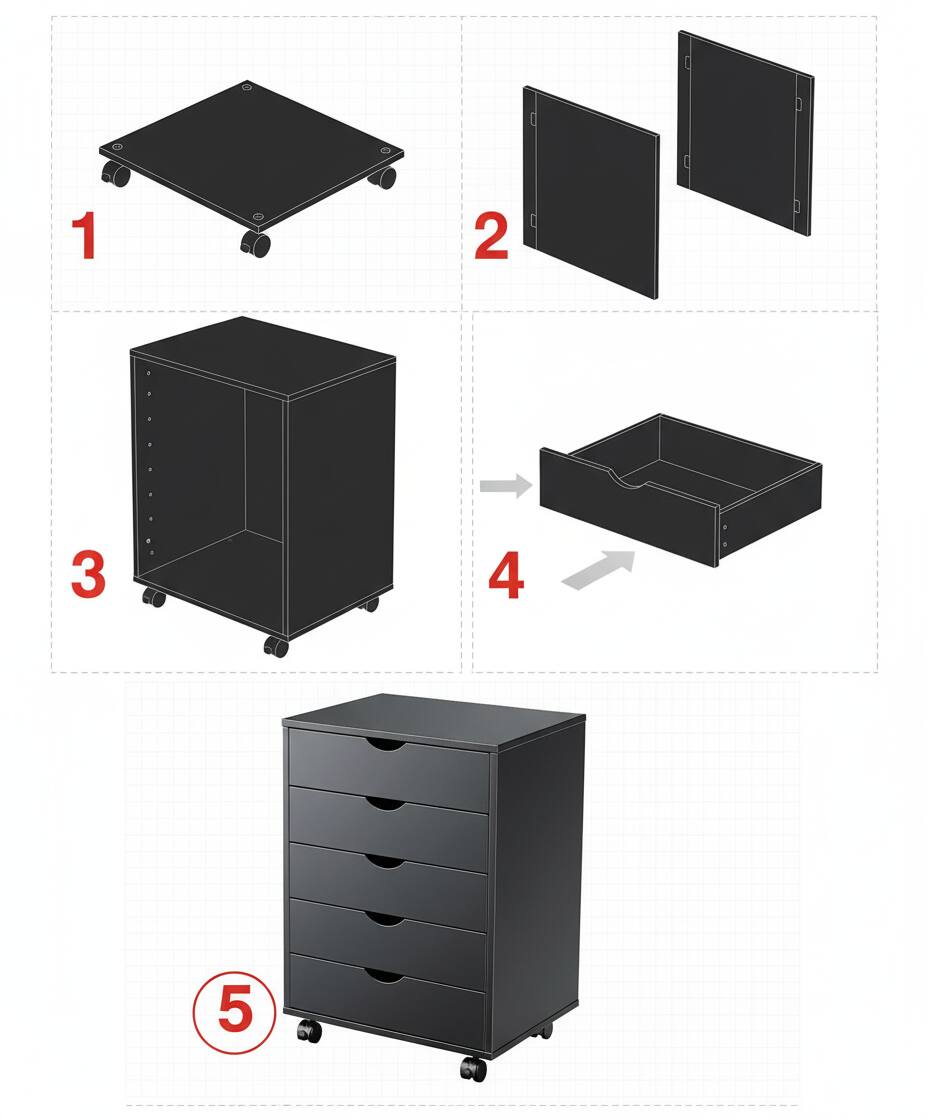 1

2

3

4

5