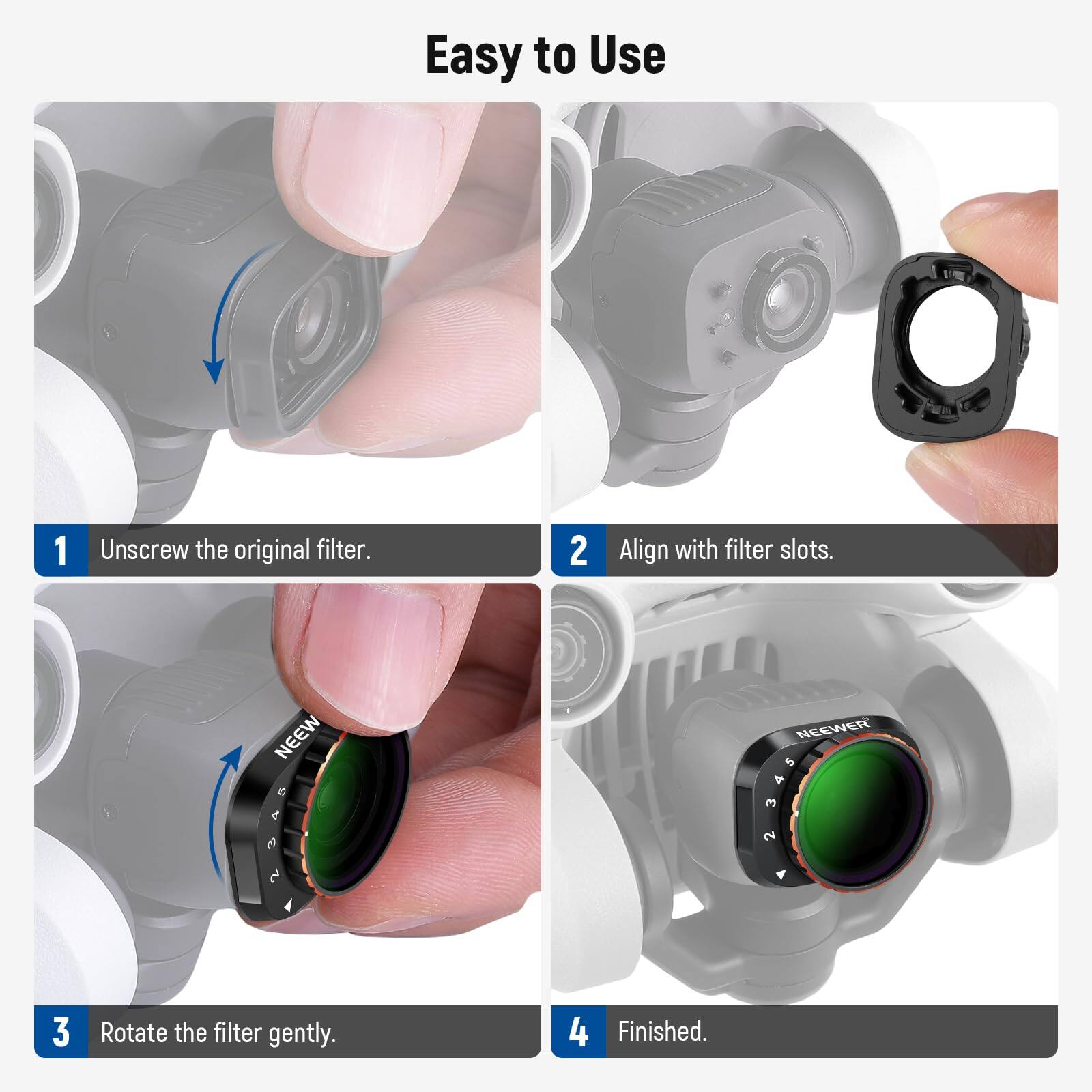 Easy to Use

1 Unscrew the original filter.

2 Align with filter slots.

NEEW
5
4
3
2

3 Rotate the filter gently.

NEEWER®
5
4
3
2

4 Finished.