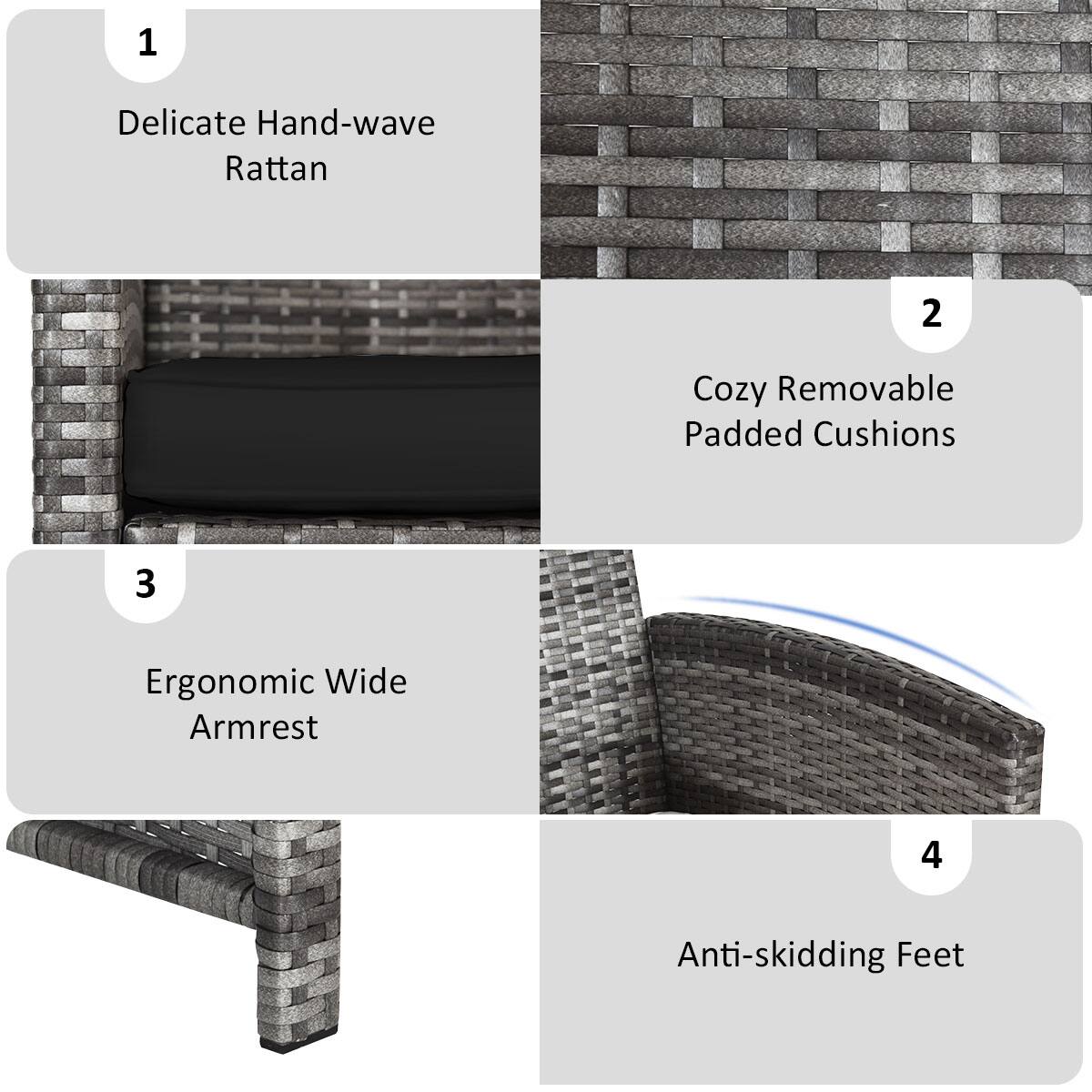 1

Delicate Hand-wave Rattan

2

Cozy Removable Padded Cushions

3

Ergonomic Wide Armrest

4

Anti-skidding Feet