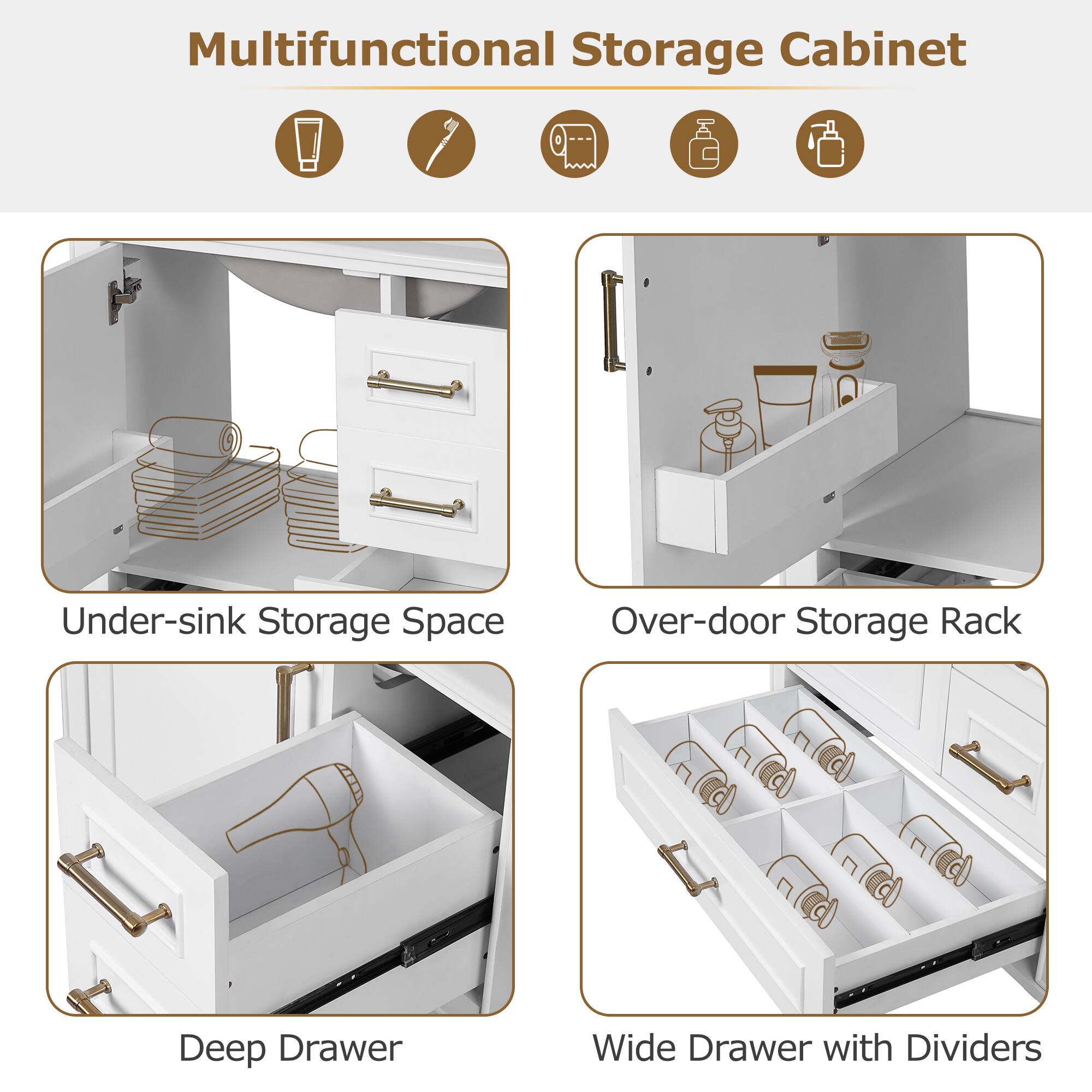 Multifunctional Storage Cabinet

Under-sink Storage Space

Over-door Storage Rack

Deep Drawer

Wide Drawer with Dividers