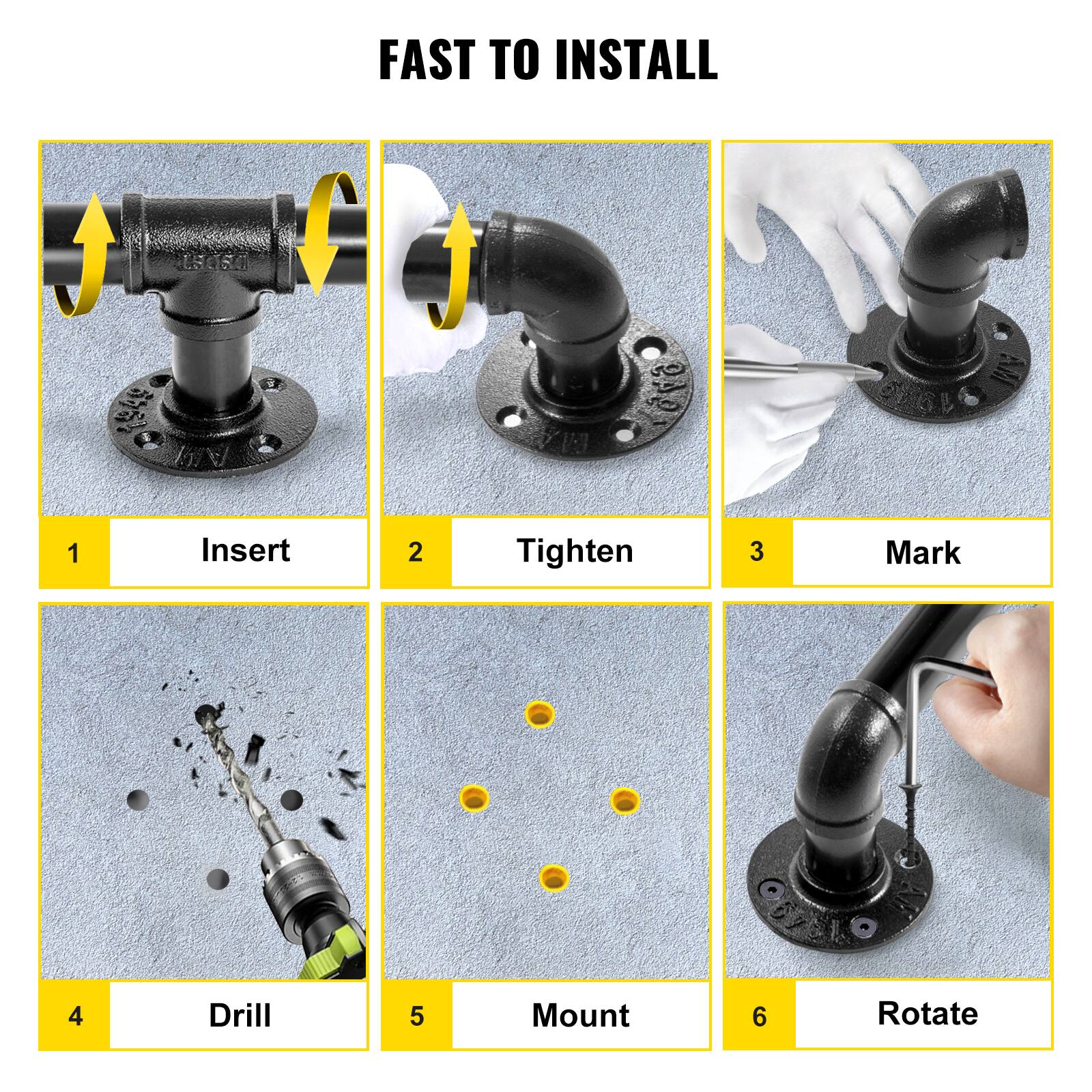 FAST TO INSTALL

1 Insert

2 Tighten

3 Mark

4 Drill

5 Mount

6 Rotate