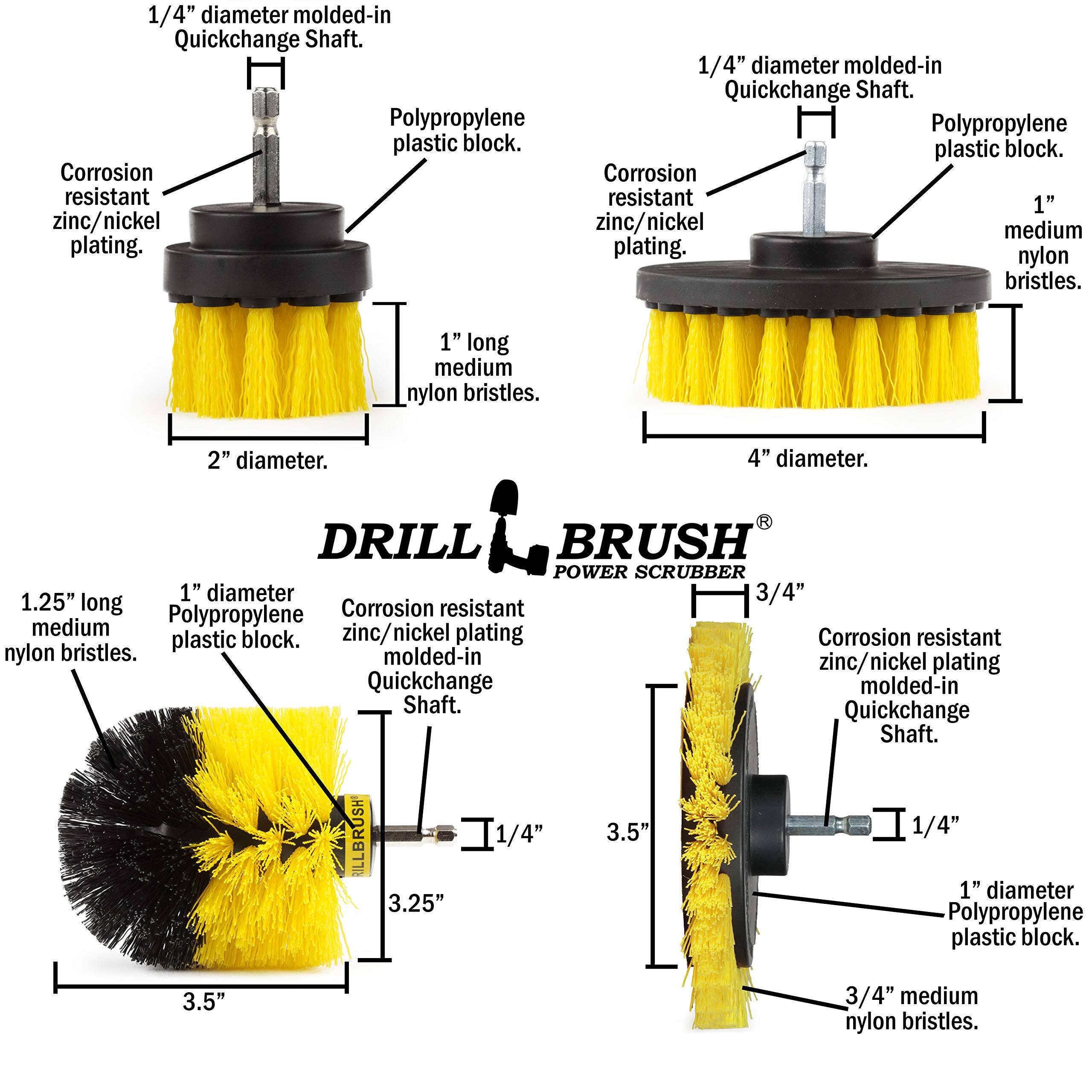 1/4” diameter molded-in Quickchange Shaft.

Polypropylene plastic block.

Corrosion resistant zinc/nickel plating.

1” long medium nylon bristles.

2” diameter.

1/4” diameter molded-in Quickchange Shaft.

Polypropylene plastic block.

Corrosion resistant zinc/nickel plating.

1” medium nylon bristles.

4” diameter.

DRILL BRUSH®
POWER SCRUBBER

1.25” long medium nylon bristles.

1” diameter Polypropylene plastic block.

Corrosion resistant zinc/nickel plating molded-in Quickchange Shaft.

DRILLBRUSH®

1/4”

3.25”

3.5”

3/4”

Corrosion resistant zinc/nickel plating molded-in Quickchange Shaft.

3.5”

1/4”

1” diameter Polypropylene plastic block.

3/4” medium nylon bristles.