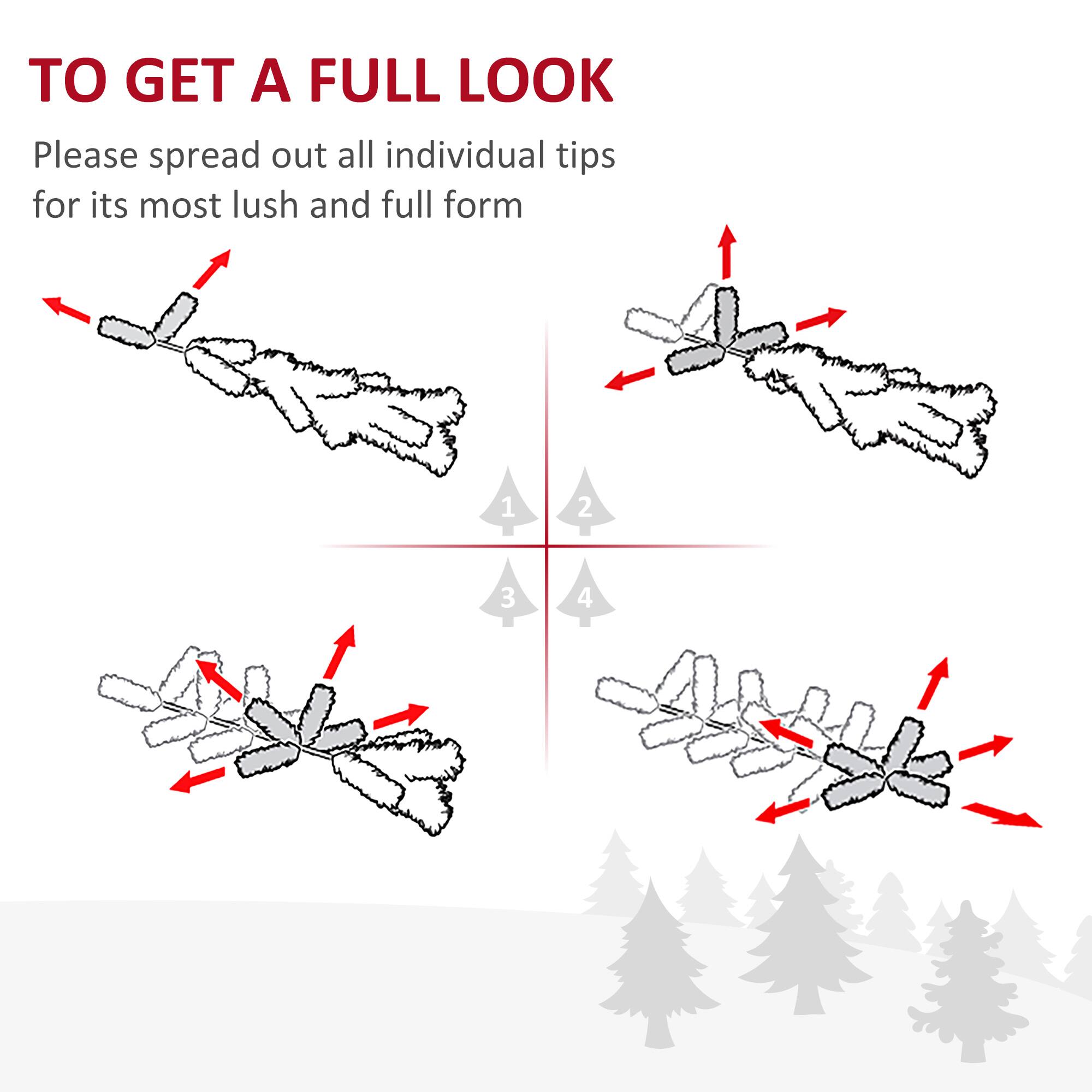 TO GET A FULL LOOK

Please spread out all individual tips for its most lush and full form

1
2
3
4