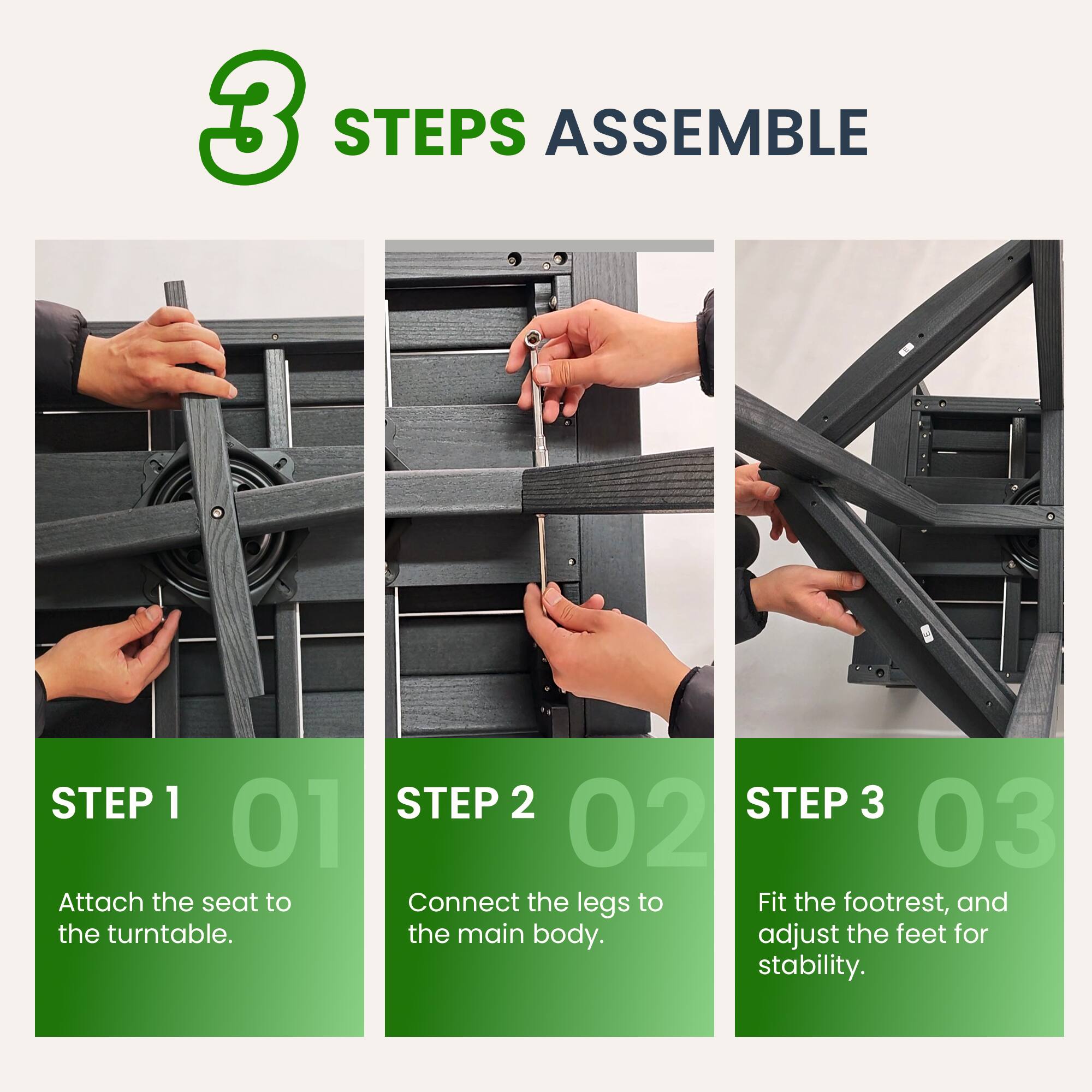 3 STEPS ASSEMBLE

E

E

STEP 1 01

Attach the seat to the turntable.

STEP 2 02

Connect the legs to the main body.

STEP 3 03

Fit the footrest, and adjust the feet for stability.