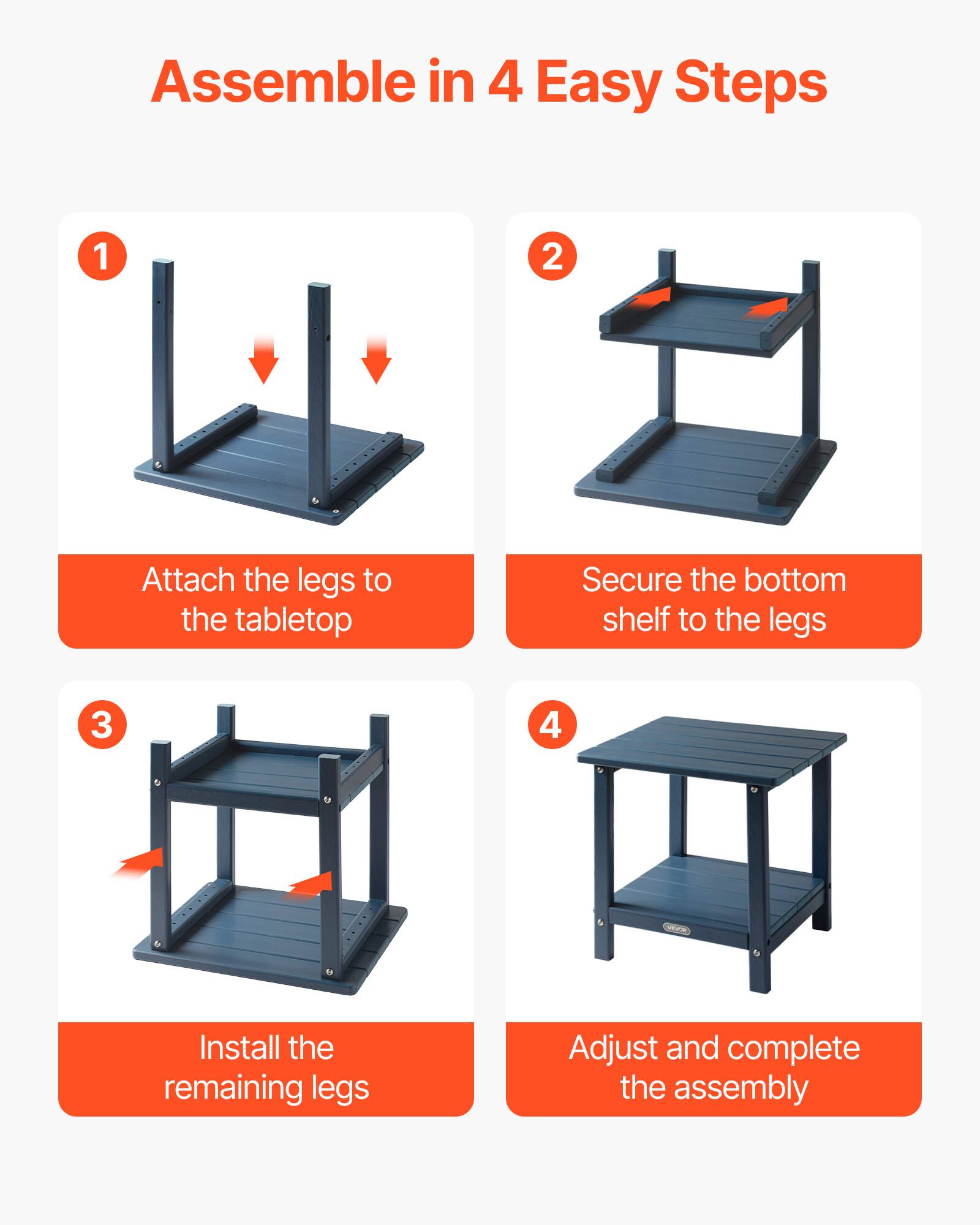 Assemble in 4 Easy Steps

1

Attach the legs to the tabletop

2

Secure the bottom shelf to the legs

3

Install the remaining legs

4

VEVOR

Adjust and complete the assembly