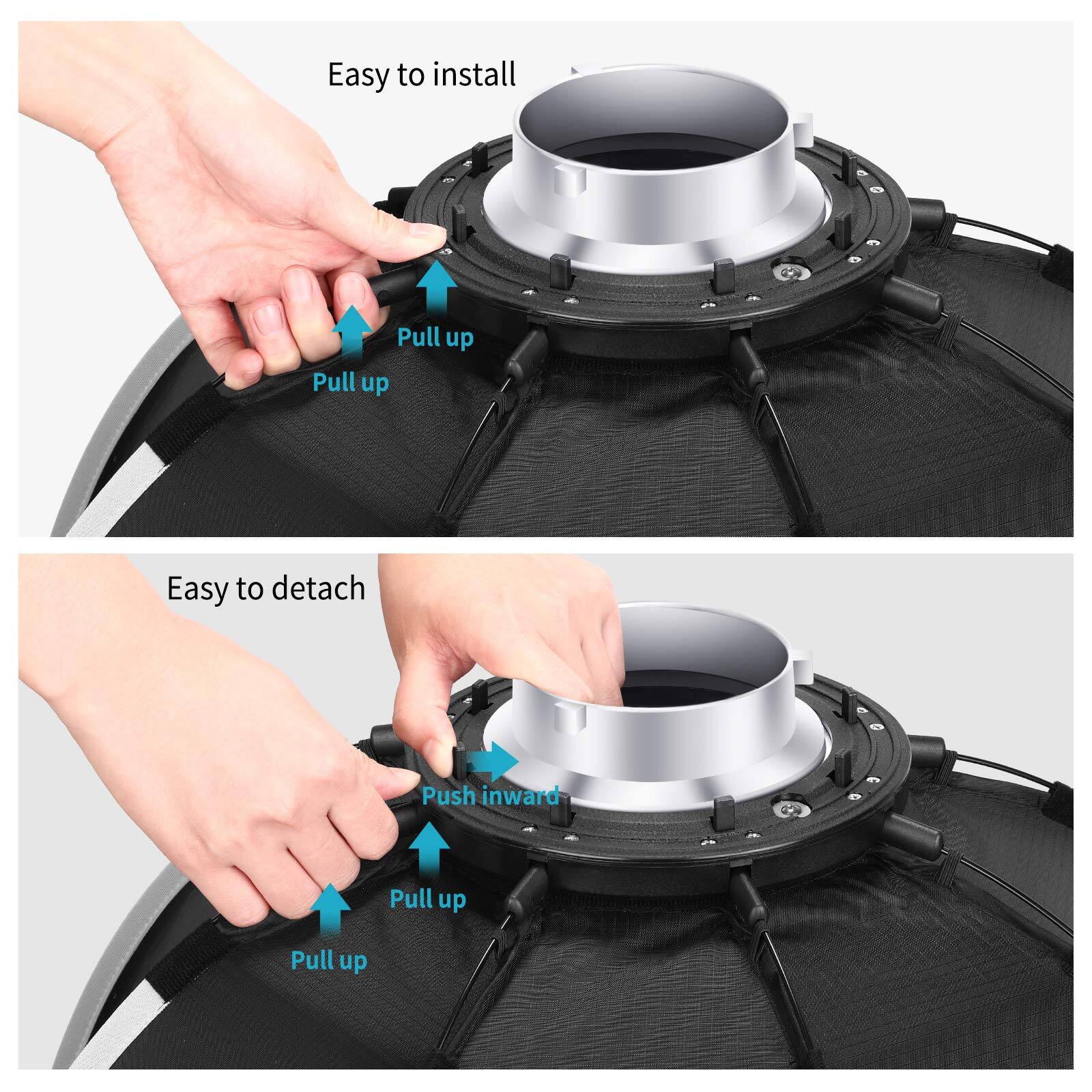 Easy to install

Pull up

Pull up

Easy to detach

Push inward

Pull up

Pull up