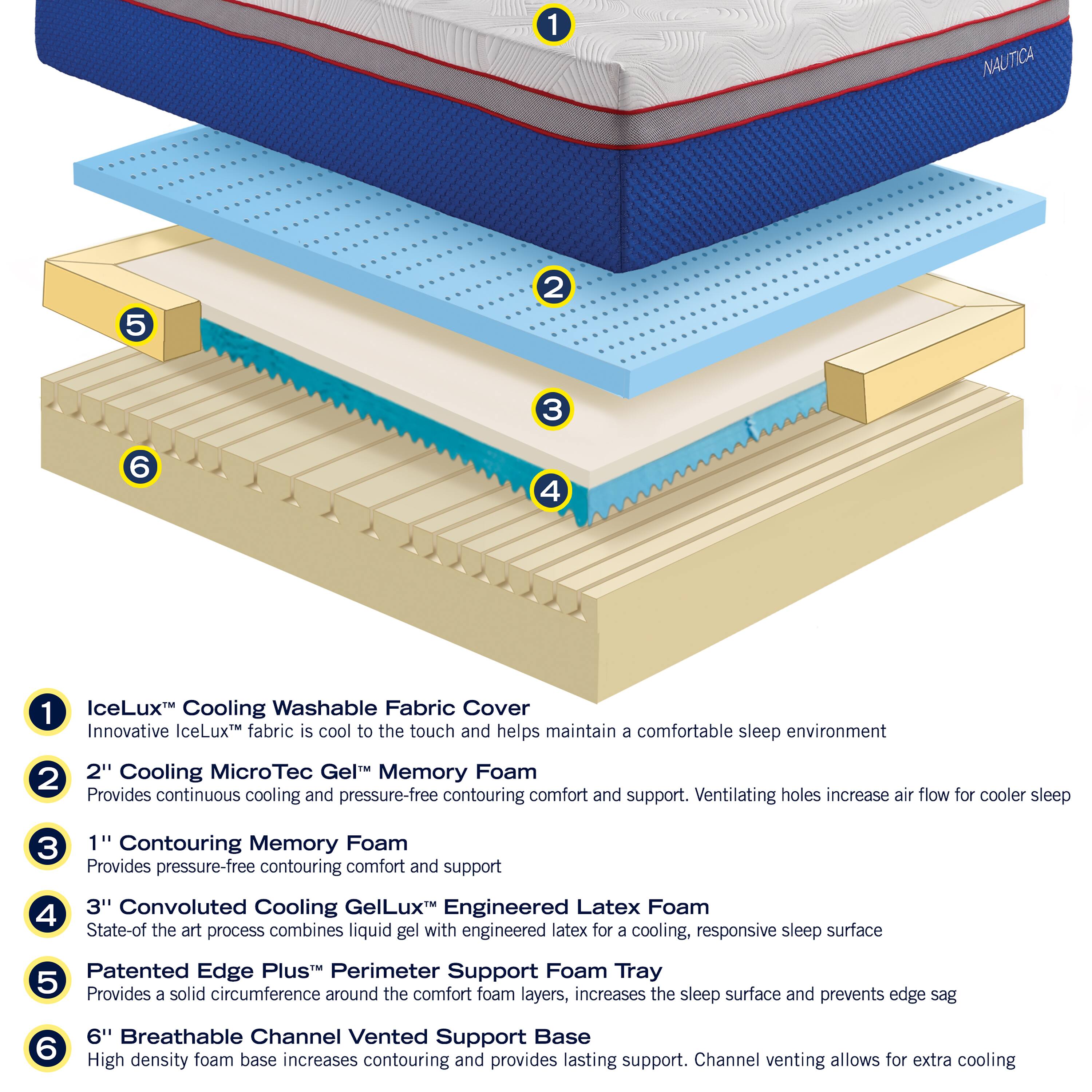 1

NAUTICA

2

5

3

6

4

1 IceLux™ Cooling Washable Fabric Cover
Innovative IceLux™ fabric is cool to the touch and helps maintain a comfortable sleep environment

2 2'' Cooling MicroTec Gel™ Memory Foam
Provides continuous cooling and pressure-free contouring comfort and support. Ventilating holes increase air flow for cooler sleep

3 1'' Contouring Memory Foam
Provides pressure-free contouring comfort and support

4 3'' Convoluted Cooling GelLux™ Engineered Latex Foam
State-of the art process combines liquid gel with engineered latex for a cooling, responsive sleep surface

5 Patented Edge Plus™ Perimeter Support Foam Tray
Provides a solid circumference around the comfort foam layers, increases the sleep surface and prevents edge sag

6 6'' Breathable Channel Vented Support Base
High density foam base increases contouring and provides lasting support. Channel venting allows for extra cooling