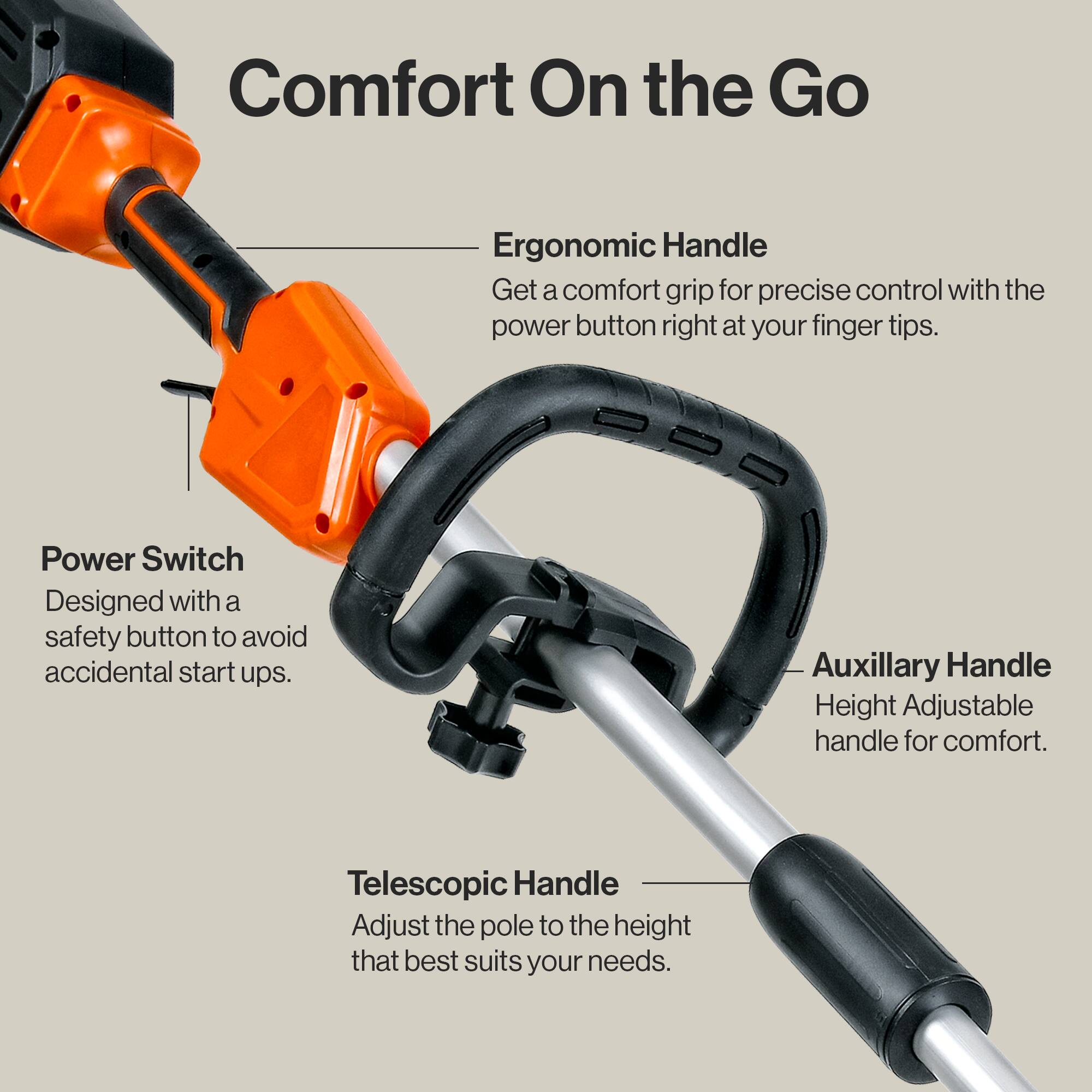 Comfort On the Go

Ergonomic Handle
Get a comfort grip for precise control with the power button right at your finger tips.

Power Switch
Designed with a safety button to avoid accidental start ups.

Auxillary Handle
Height Adjustable handle for comfort.

Telescopic Handle
Adjust the pole to the height that best suits your needs.