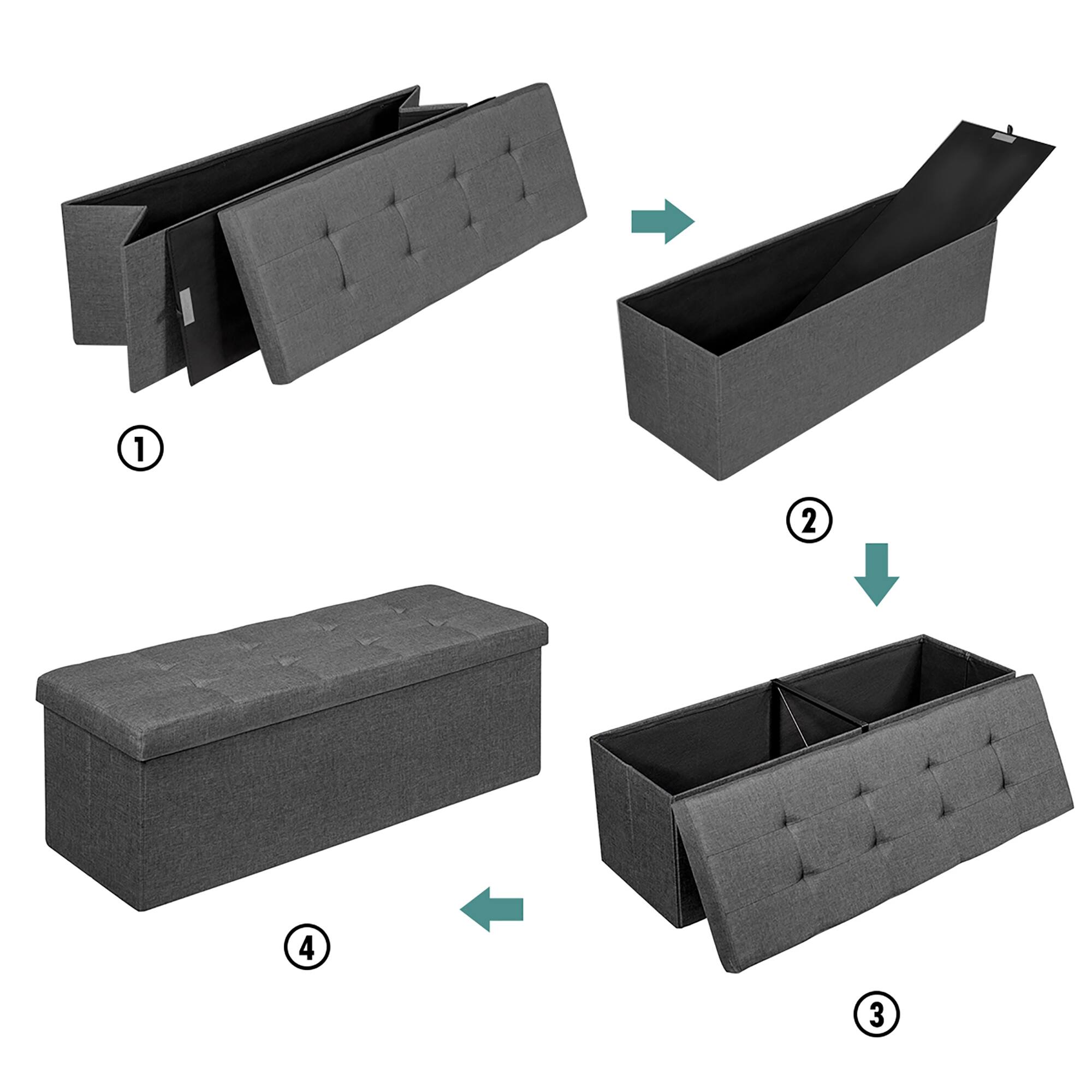 ①

②

③

④