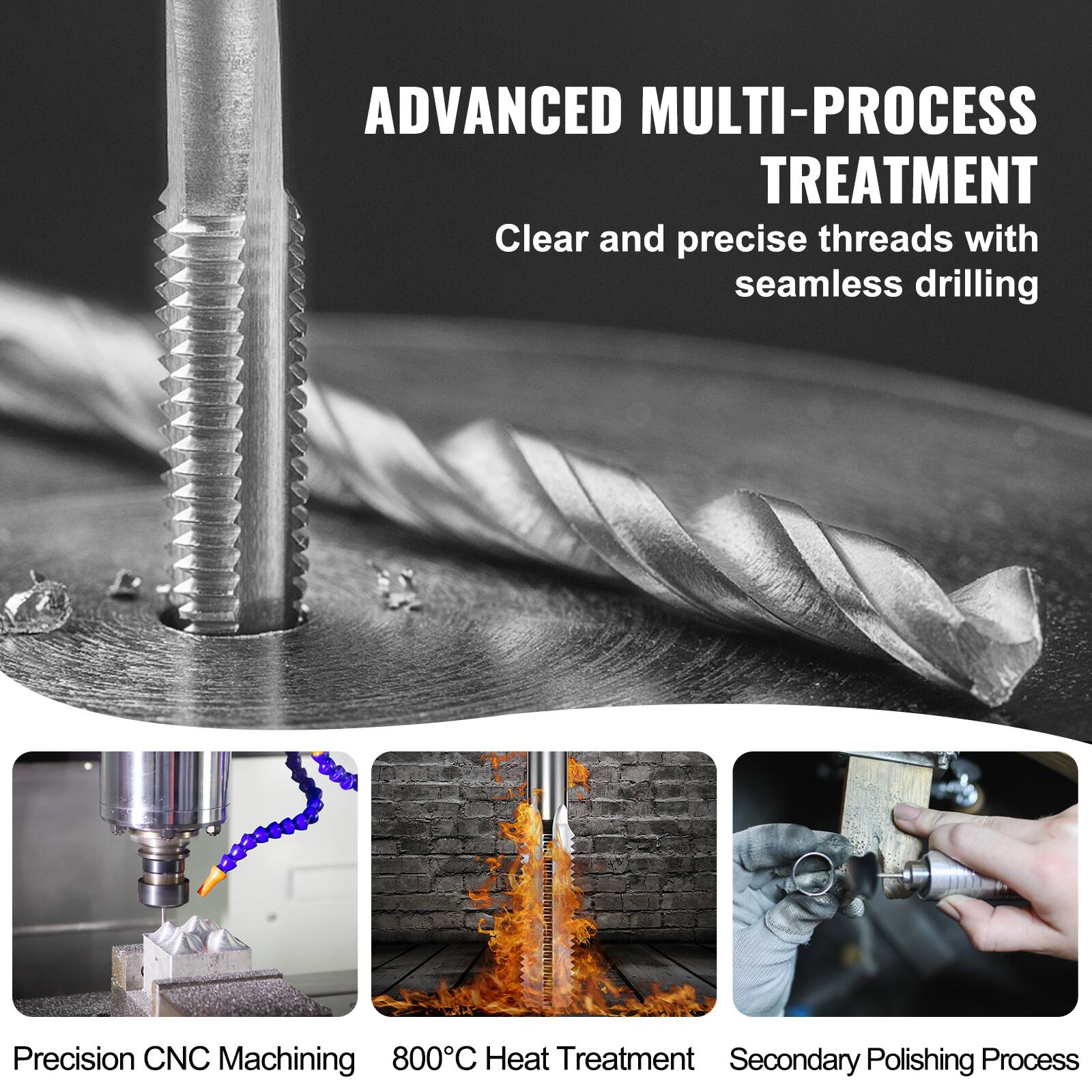 ADVANCED MULTI-PROCESS TREATMENT

Clear and precise threads with seamless drilling

Precision CNC Machining

800°C Heat Treatment

Secondary Polishing Process