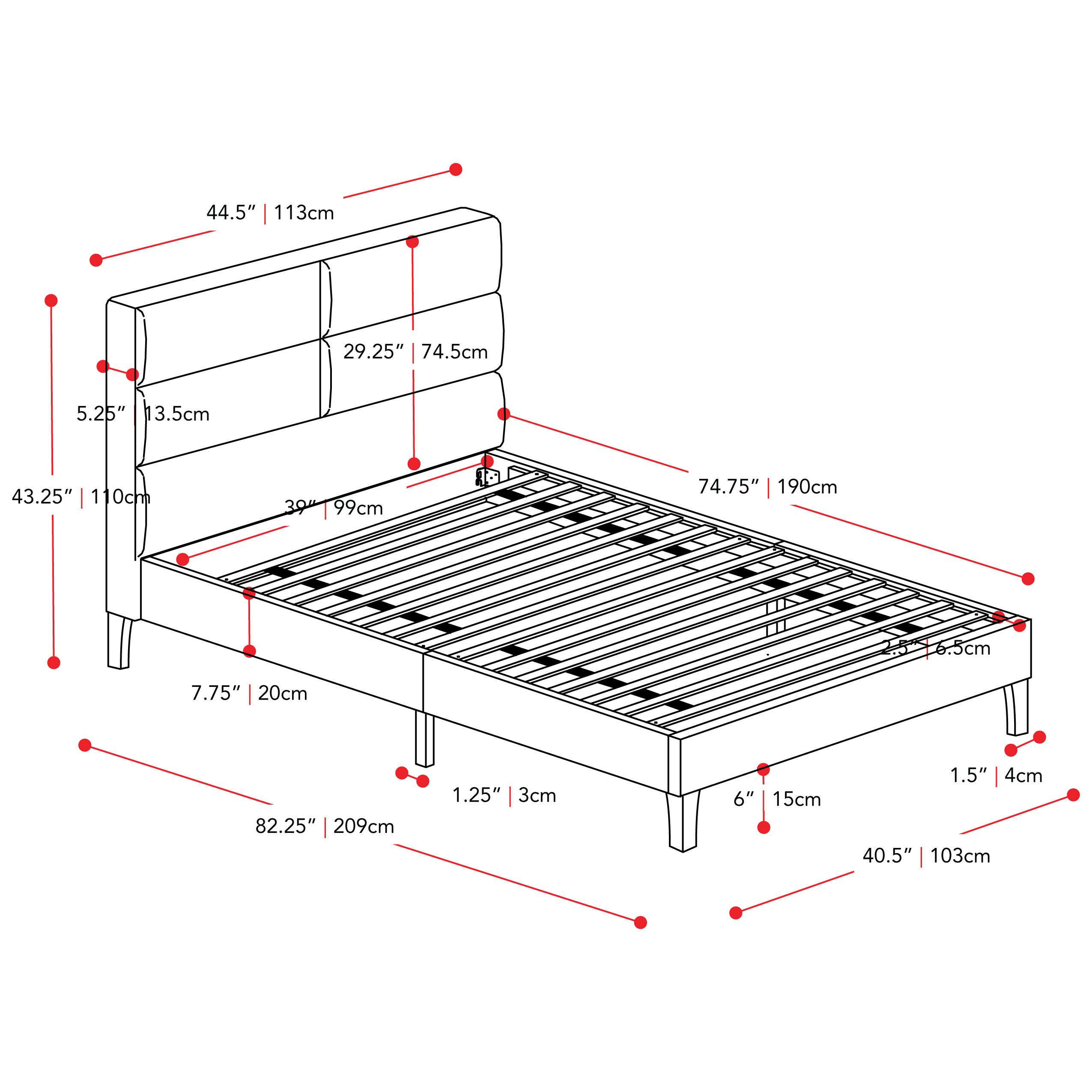 44.5″ | 113cm

29.25″ | 74.5cm

5.25″ | 13.5cm

43.25″ | 110cm

39″ | 99cm

74.75″ | 190cm

2.5″ | 6.5cm

7.75″ | 20cm

1.25″ | 3cm

6″ | 15cm

1.5″ | 4cm

82.25″ | 209cm

40.5″ | 103cm