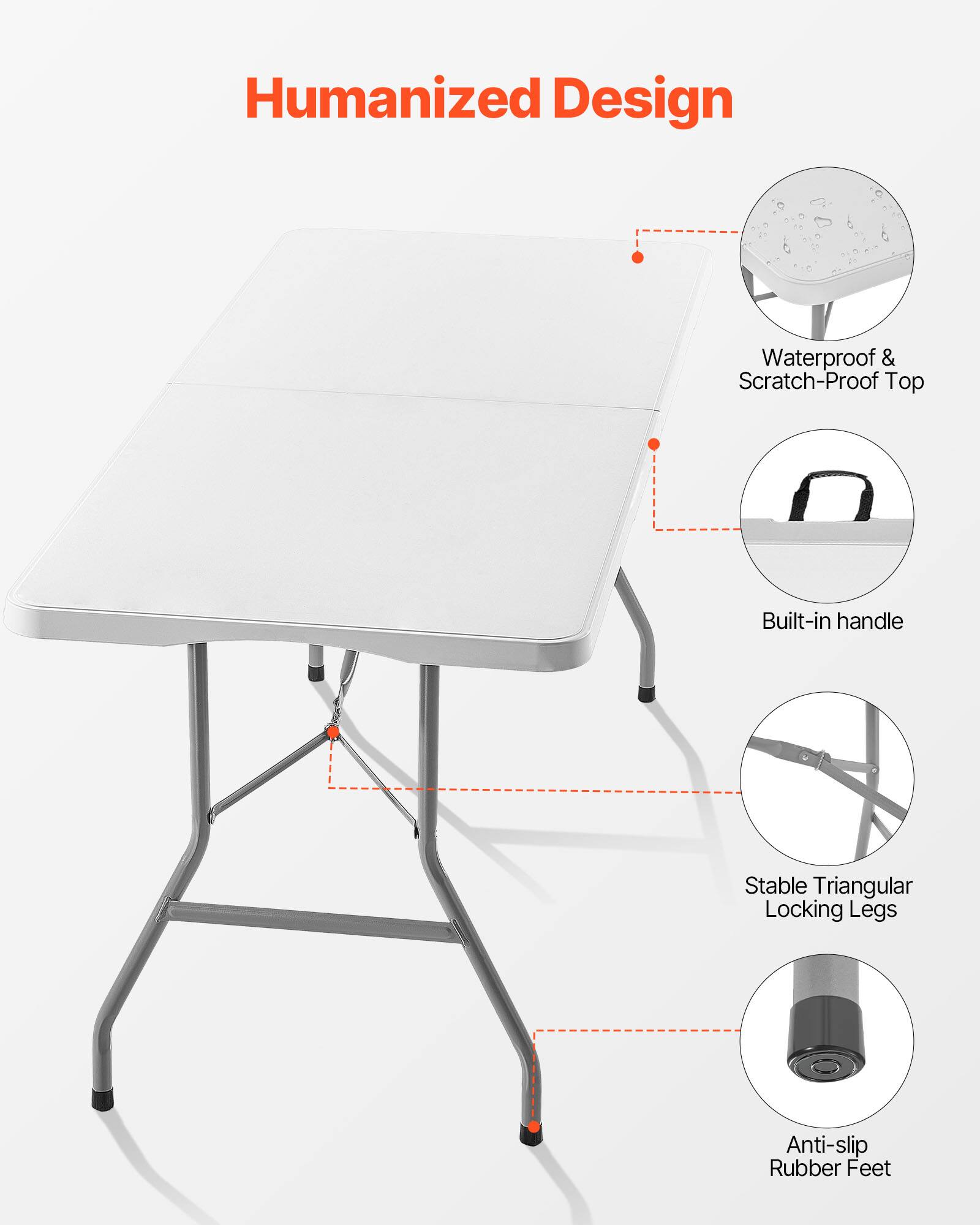 Humanized Design

Waterproof & Scratch-Proof Top

Built-in handle

Stable Triangular Locking Legs

Anti-slip Rubber Feet