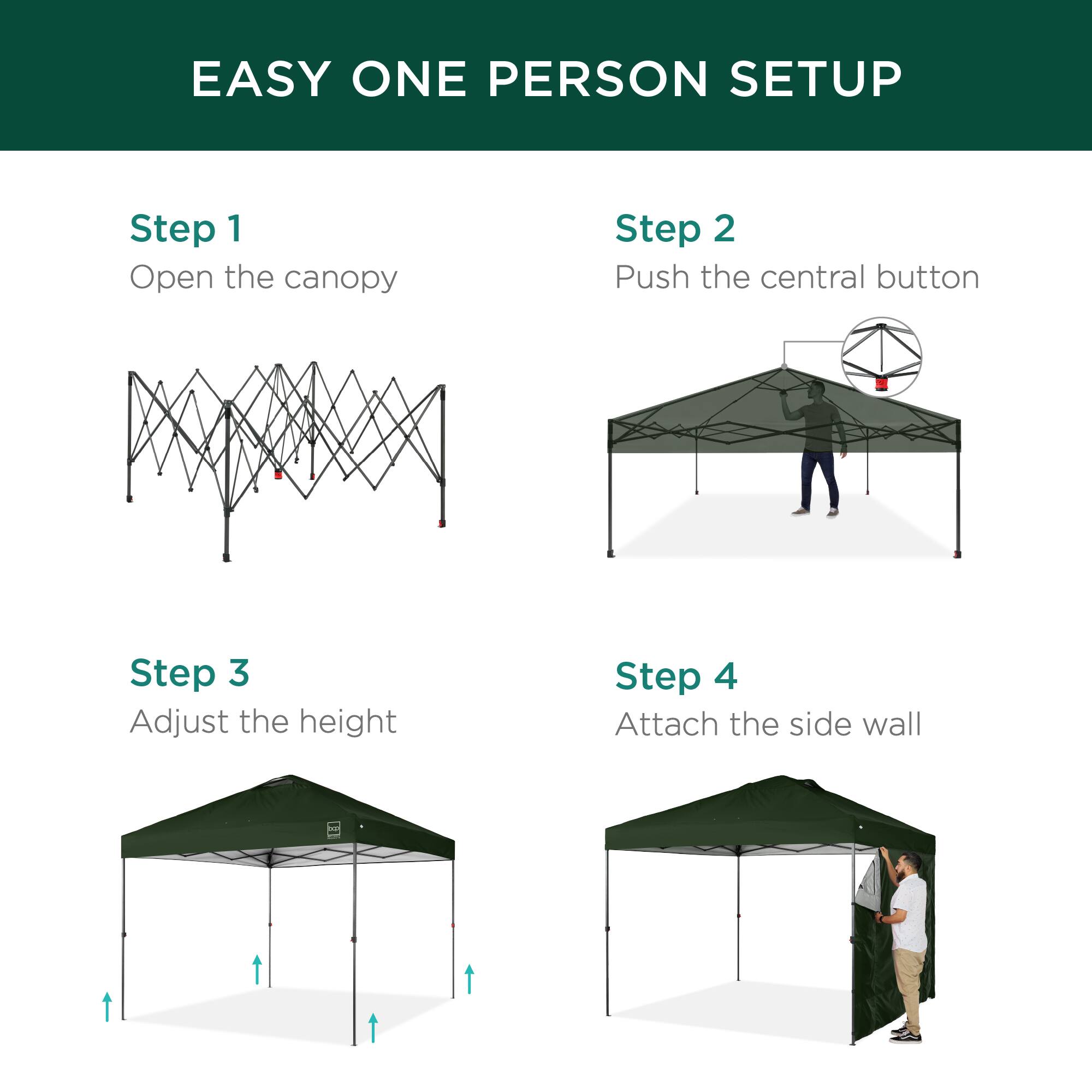 EASY ONE PERSON SETUP

Step 1
Open the canopy

Step 2
Push the central button

Step 3
Adjust the height

bcp

Step 4
Attach the side wall