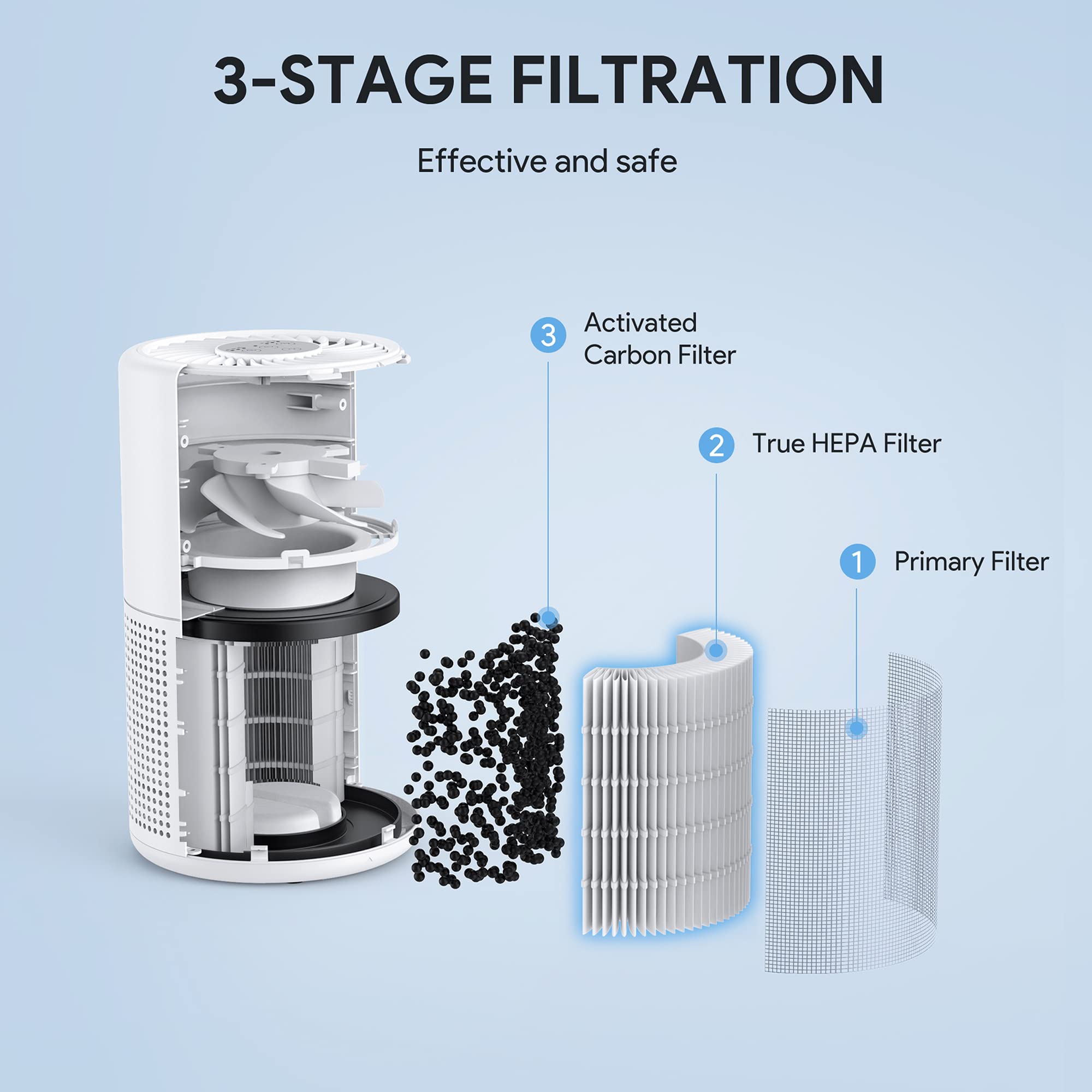 3-STAGE FILTRATION

Effective and safe

3 Activated Carbon Filter

2 True HEPA Filter

1 Primary Filter