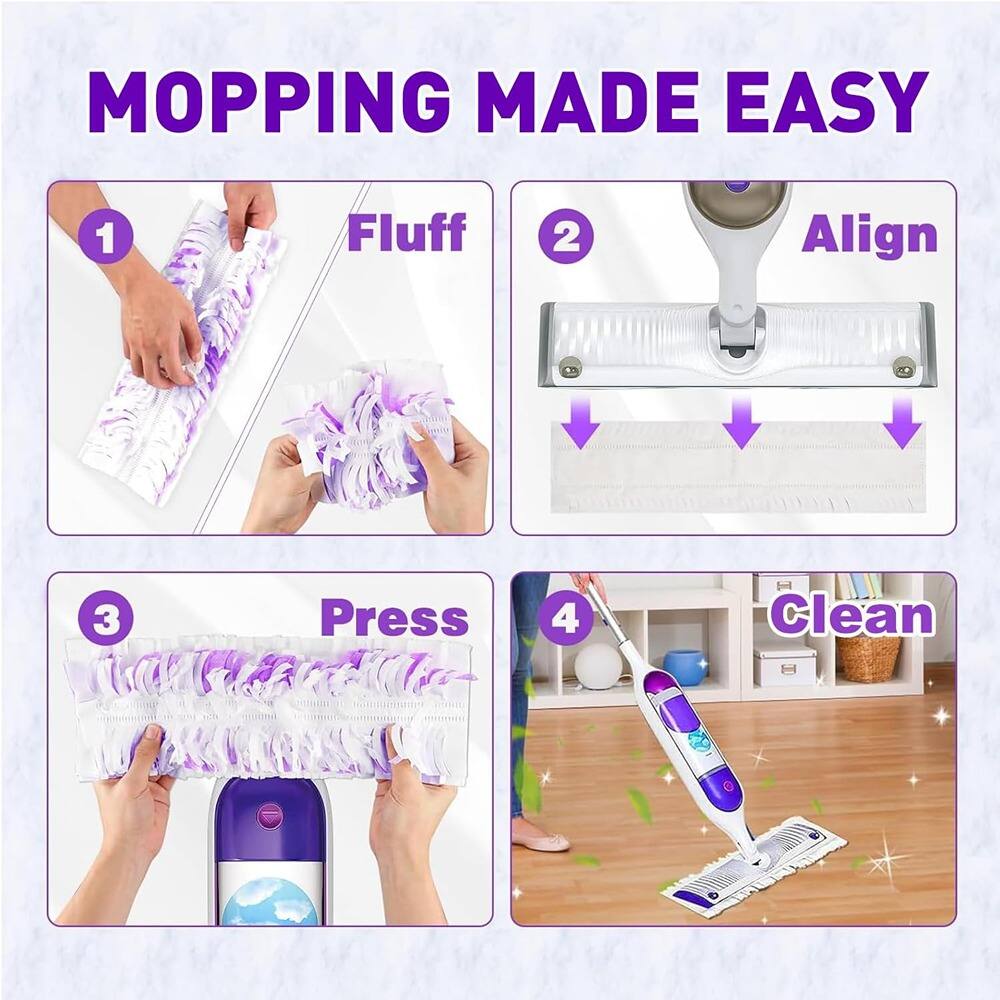 MOPPING MADE EASY

1 Fluff

2 Align

3 Press

4 Clean