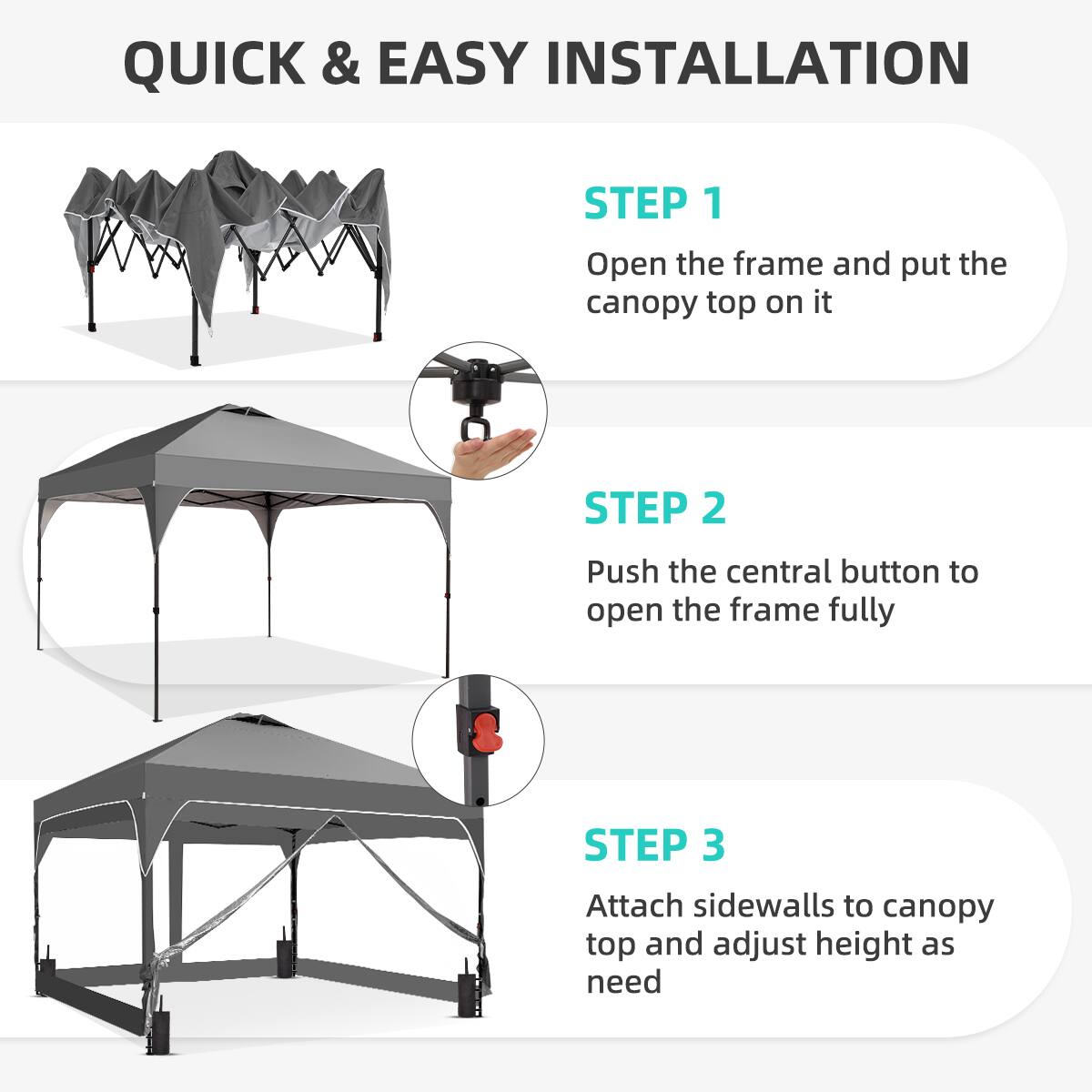 QUICK & EASY INSTALLATION

STEP 1

Open the frame and put the canopy top on it

STEP 2

Push the central button to open the frame fully

STEP 3

Attach sidewalls to canopy top and adjust height as need