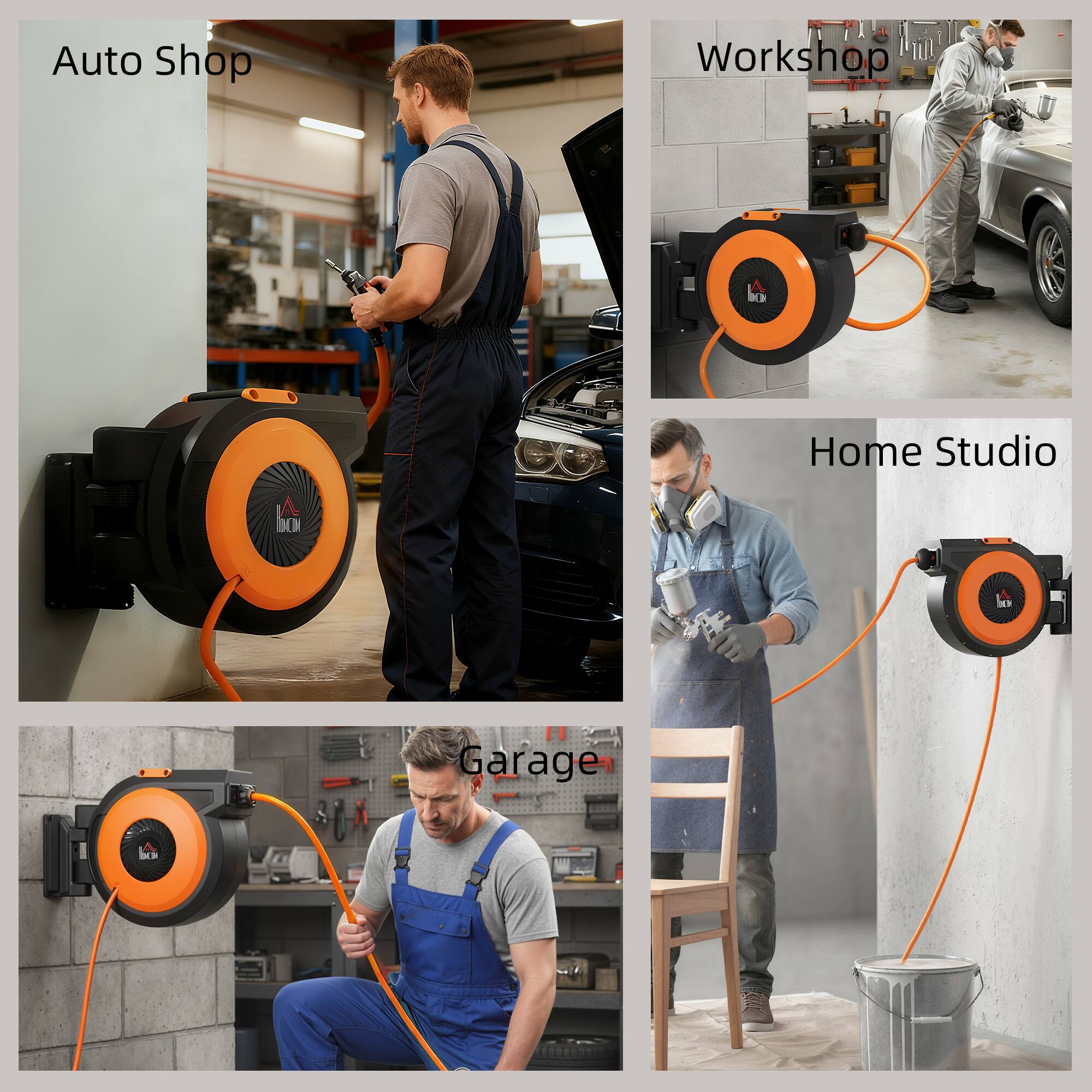 Auto Shop

HOMCOM

Workshop

HOMCOM

Home Studio

HOMCOM

Garage

HOMCOM