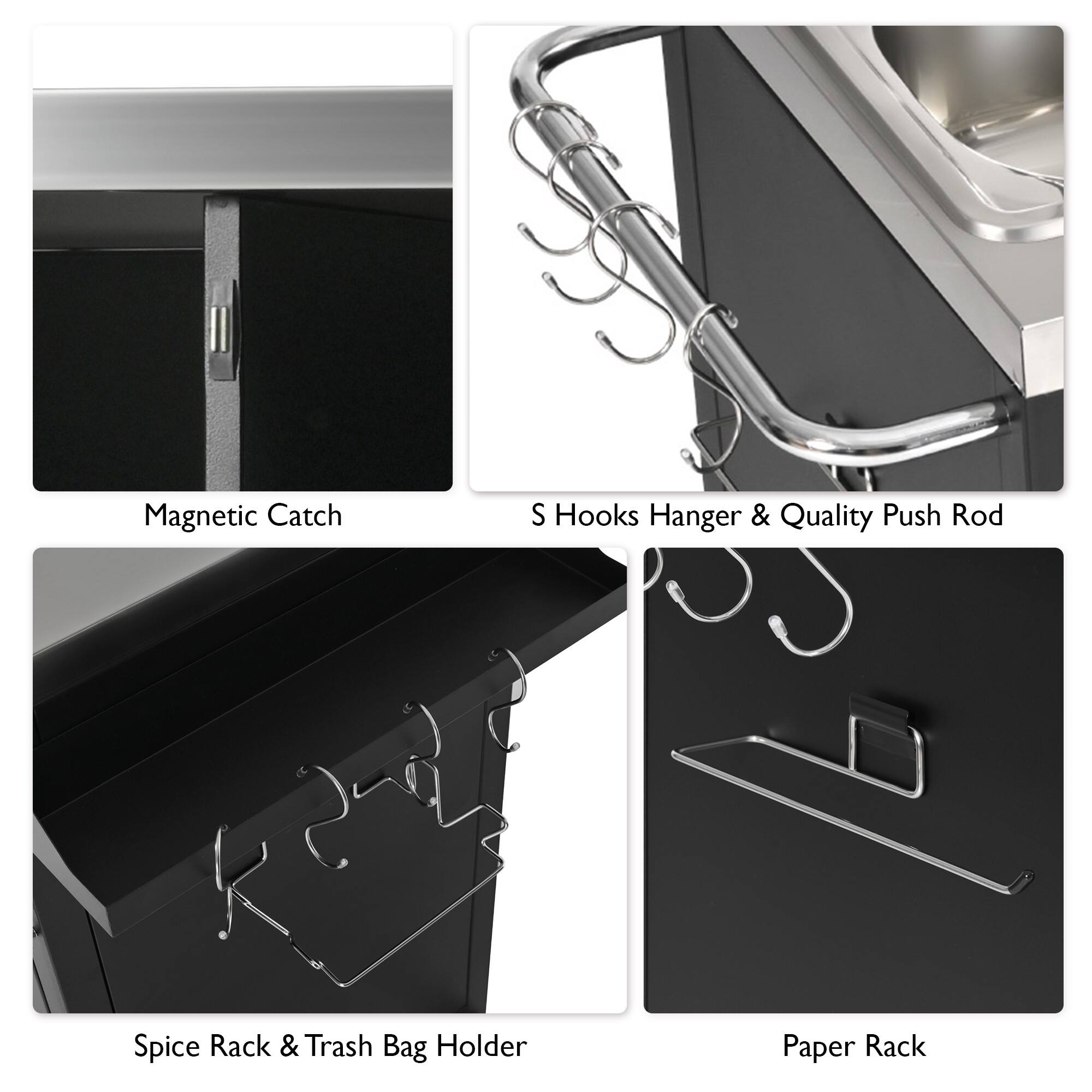 Magnetic Catch

S Hooks Hanger & Quality Push Rod

Spice Rack & Trash Bag Holder

Paper Rack