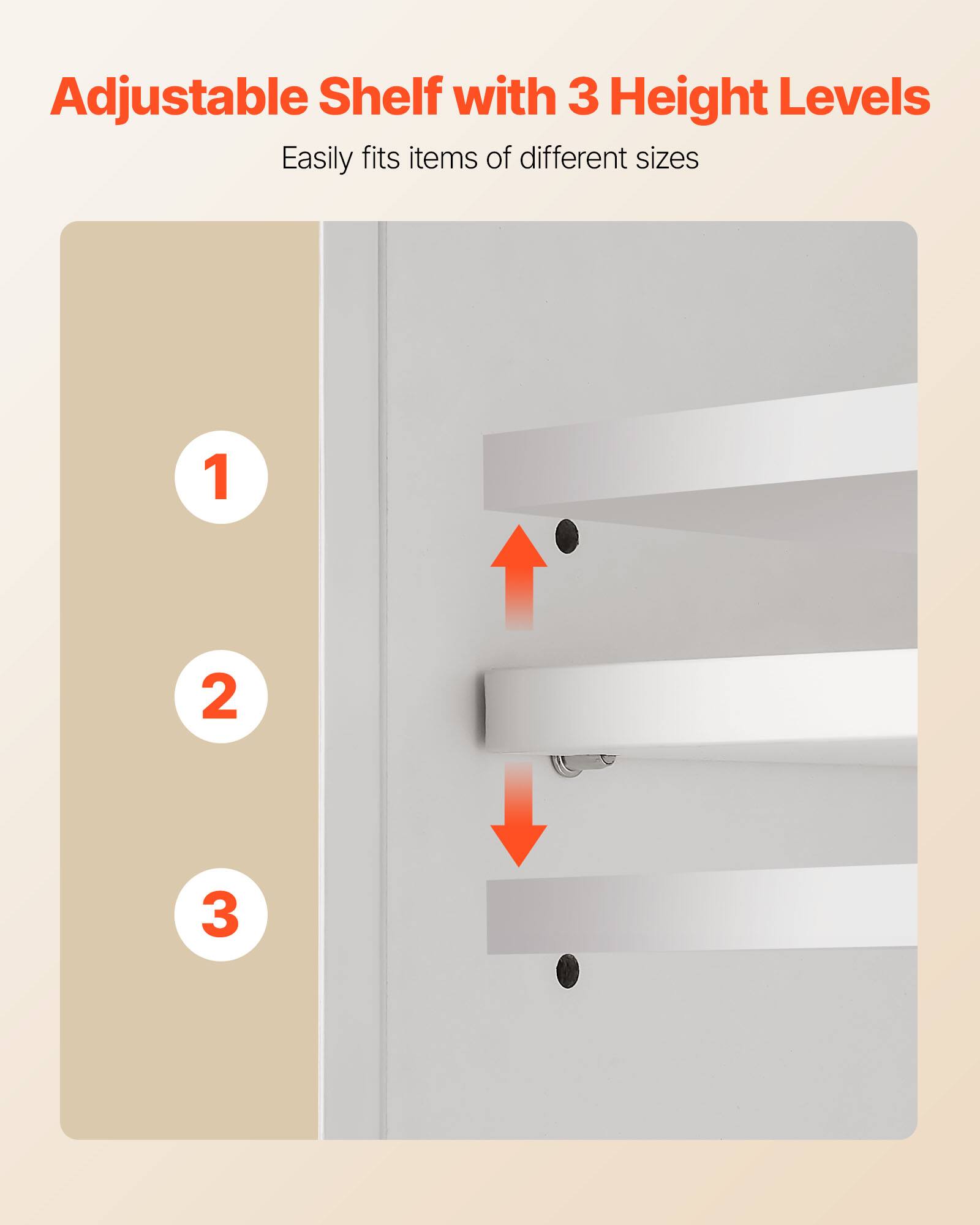 Adjustable Shelf with 3 Height Levels

Easily fits items of different sizes

1

2

3