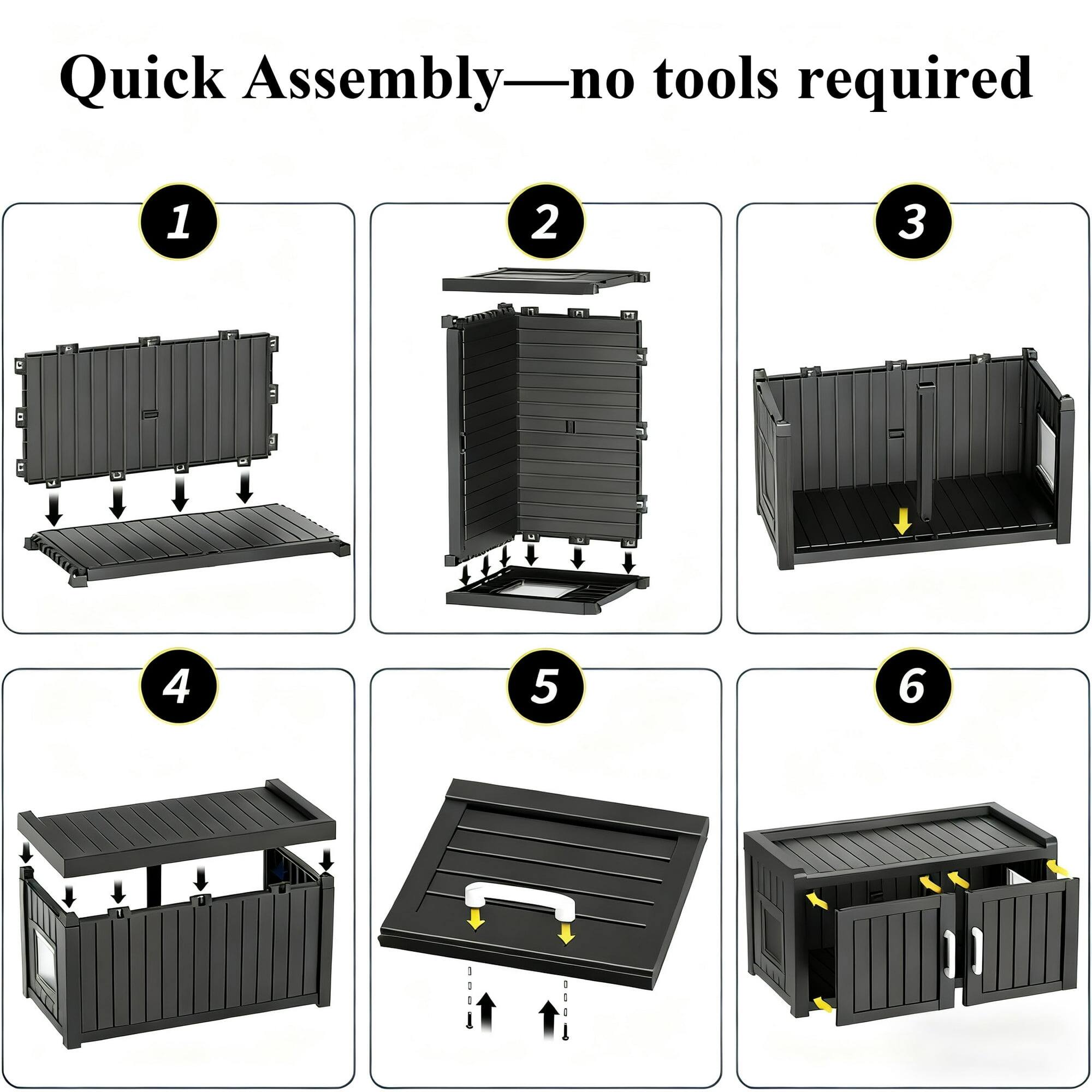 Quick Assembly—no tools required

1

2

3

4

5

6