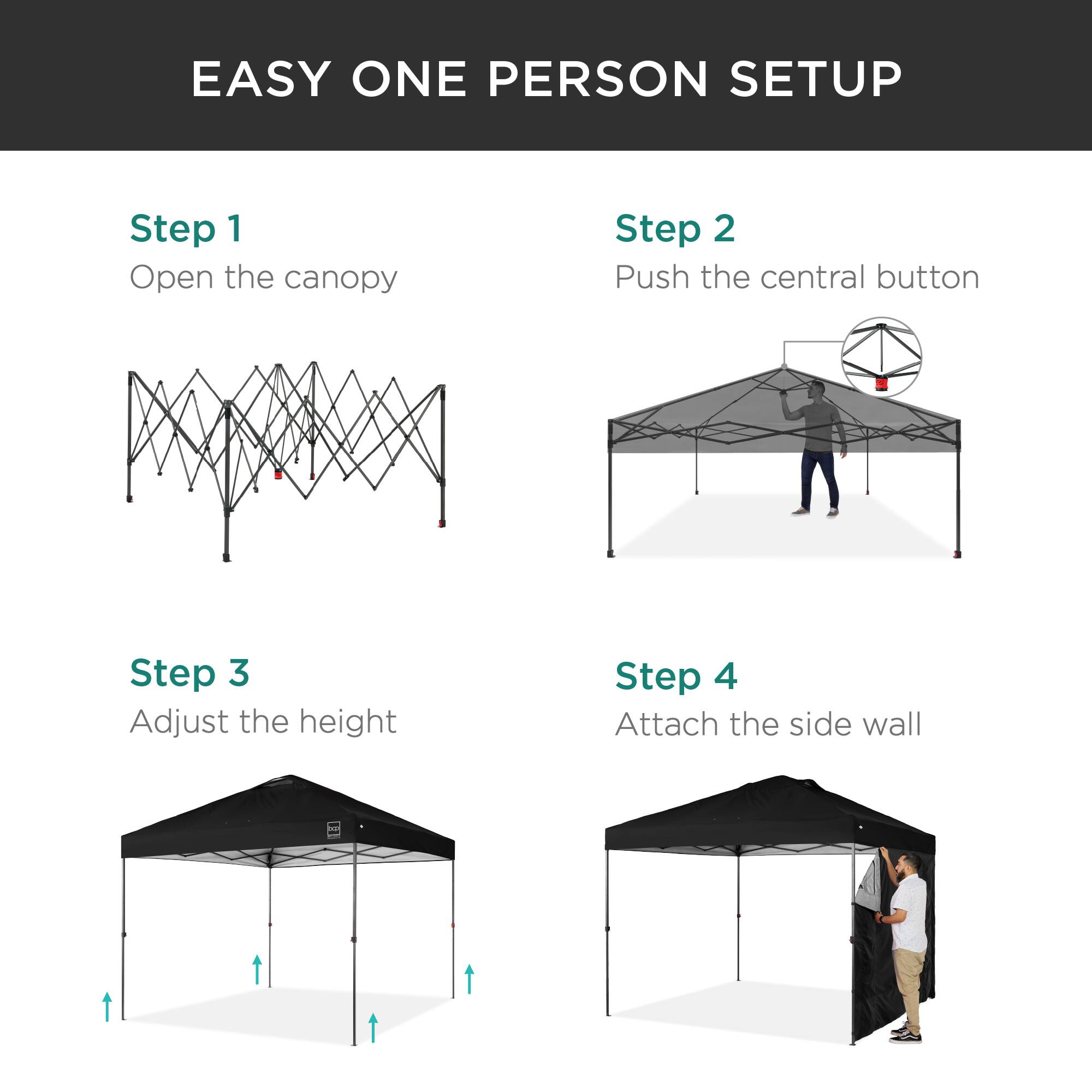 EASY ONE PERSON SETUP

Step 1
Open the canopy

Step 2
Push the central button

Step 3
Adjust the height

bcp

Step 4
Attach the side wall