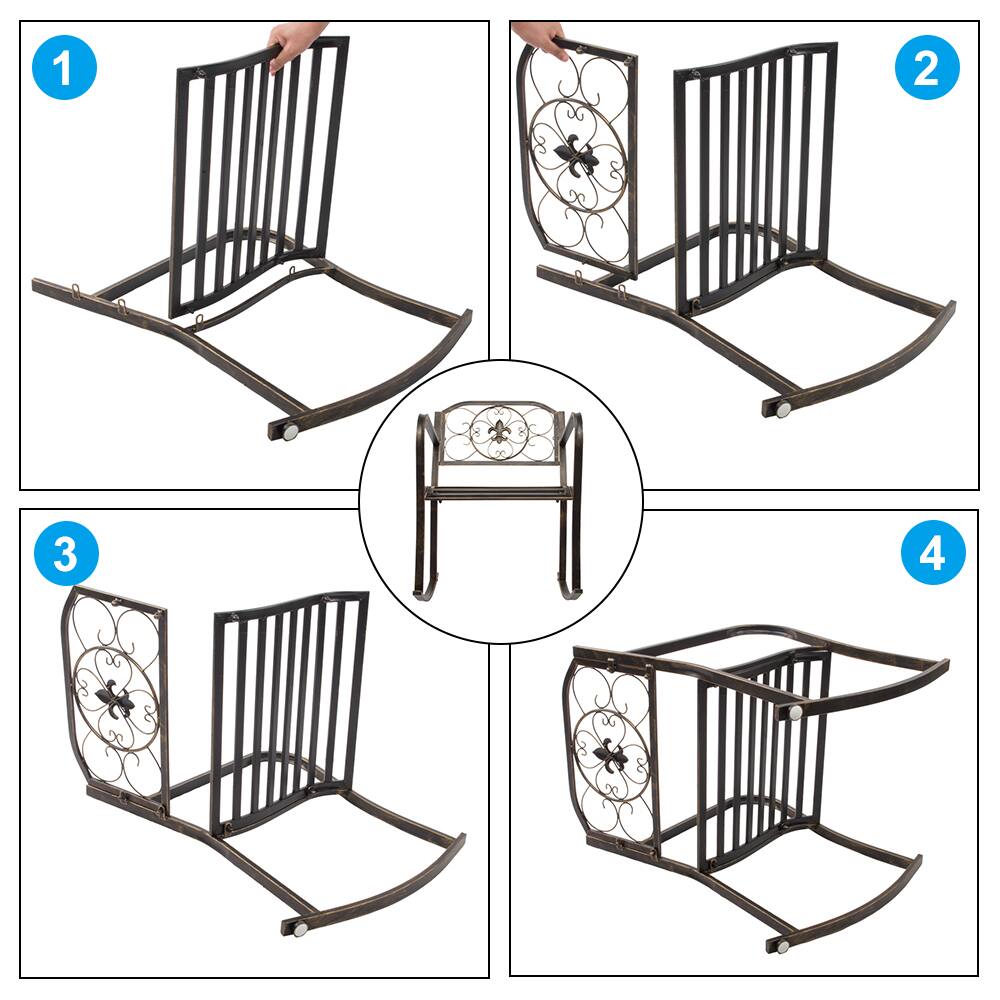 1

2

3

4