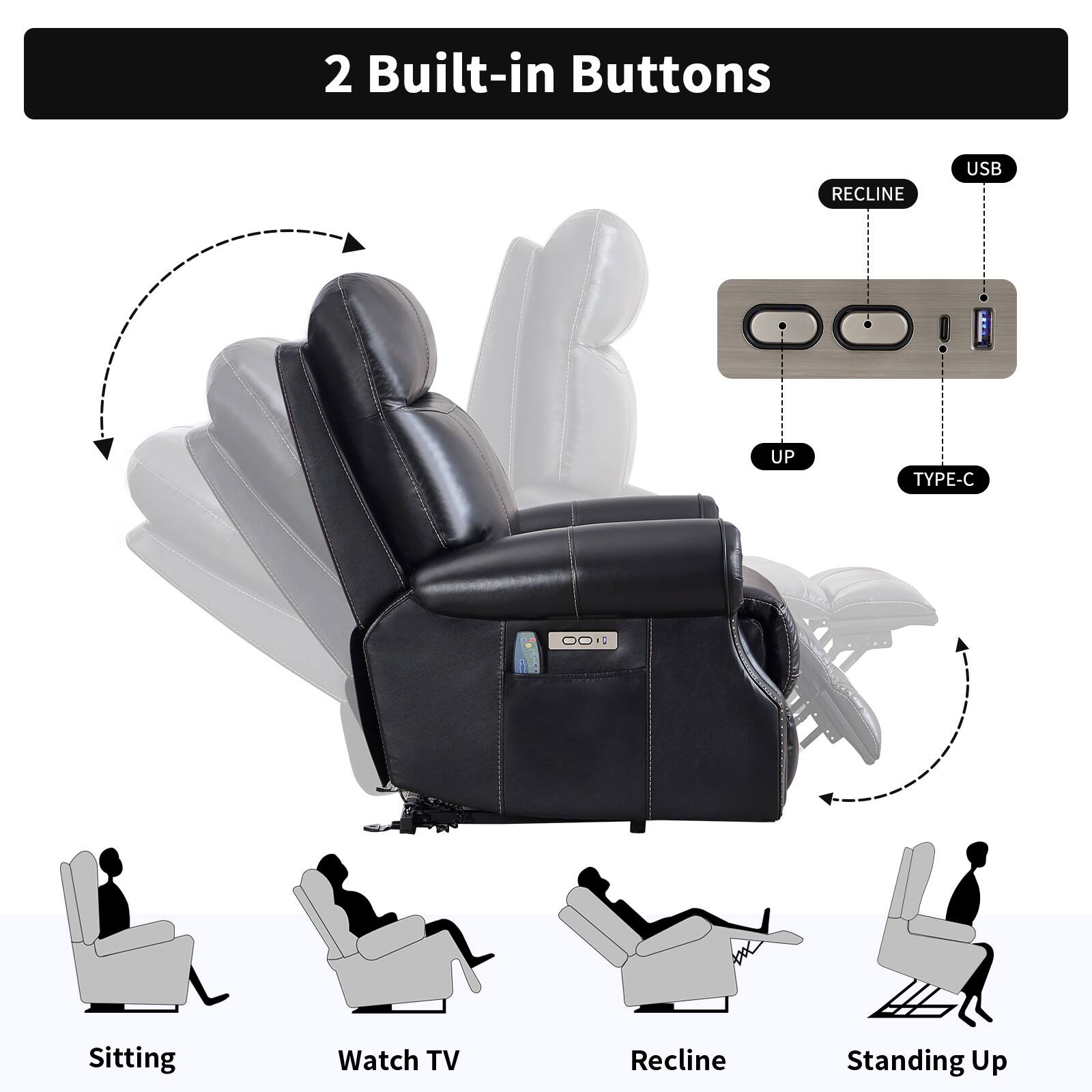 2 Built-in Buttons

USB

RECLINE

UP

TYPE-C

Sitting

Watch TV

Recline

Standing Up