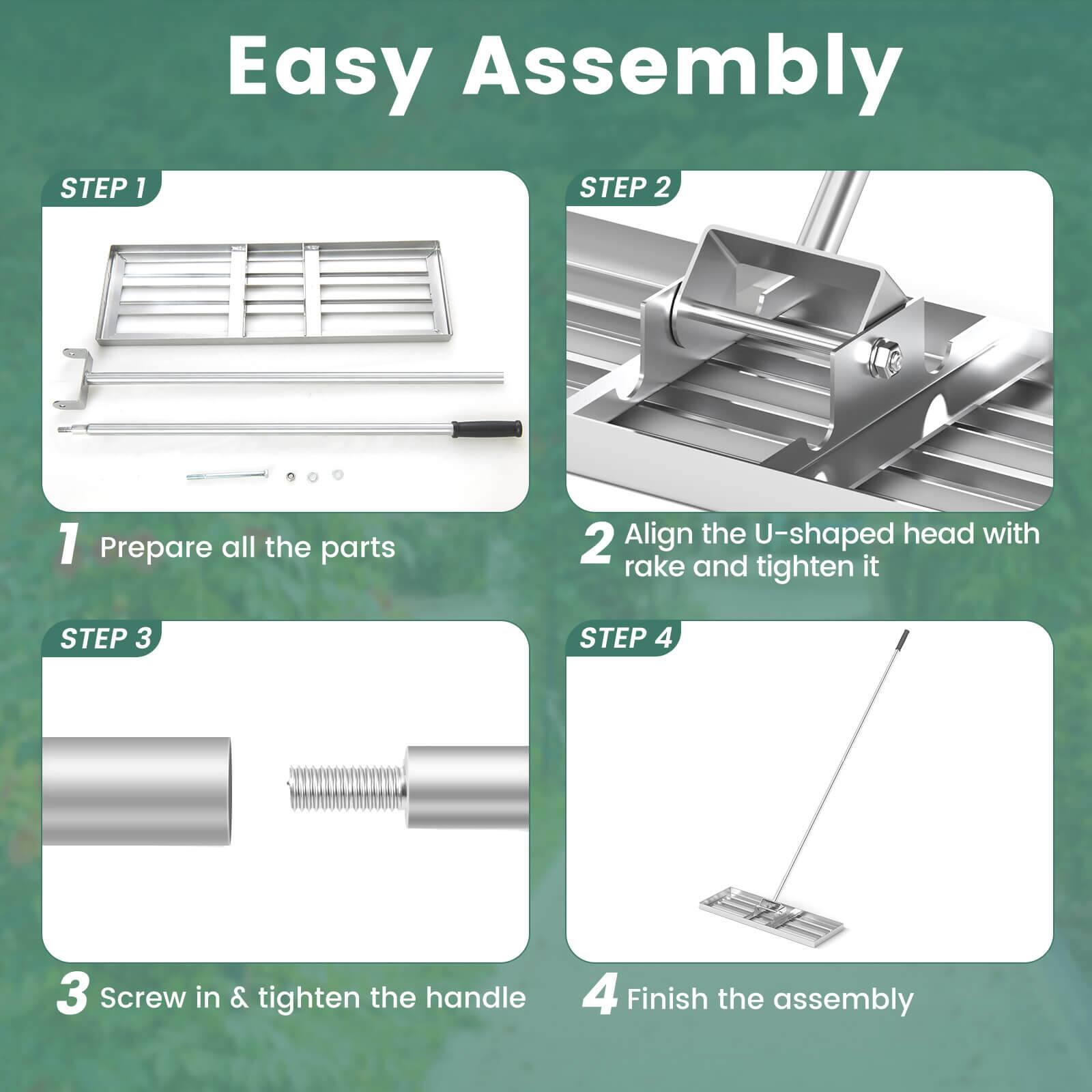 Easy Assembly

STEP 1

1 Prepare all the parts

STEP 2

2 Align the U-shaped head with rake and tighten it

STEP 3

3 Screw in & tighten the handle

STEP 4

4 Finish the assembly