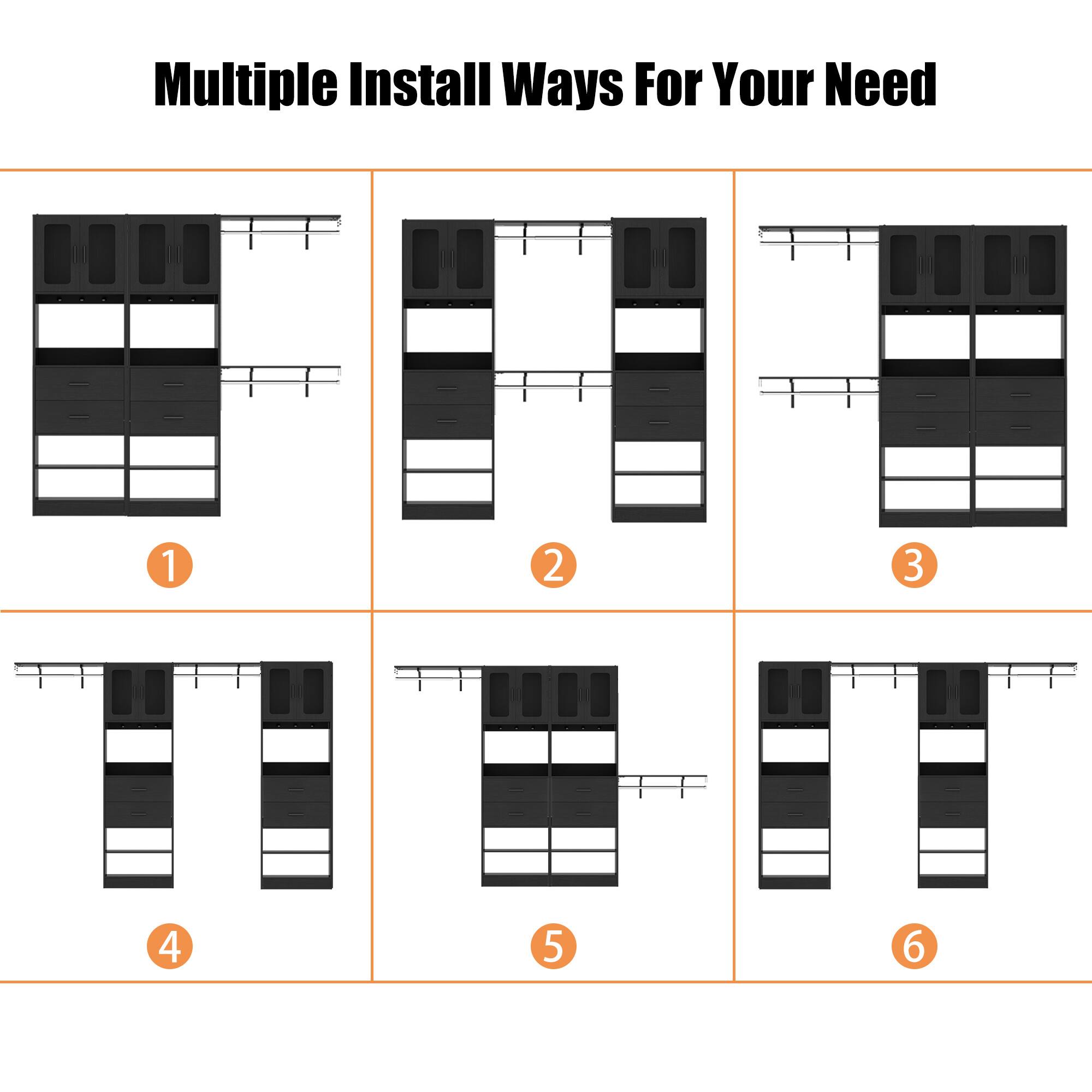 Multiple Install Ways For Your Need

1

2

3

4

5

6