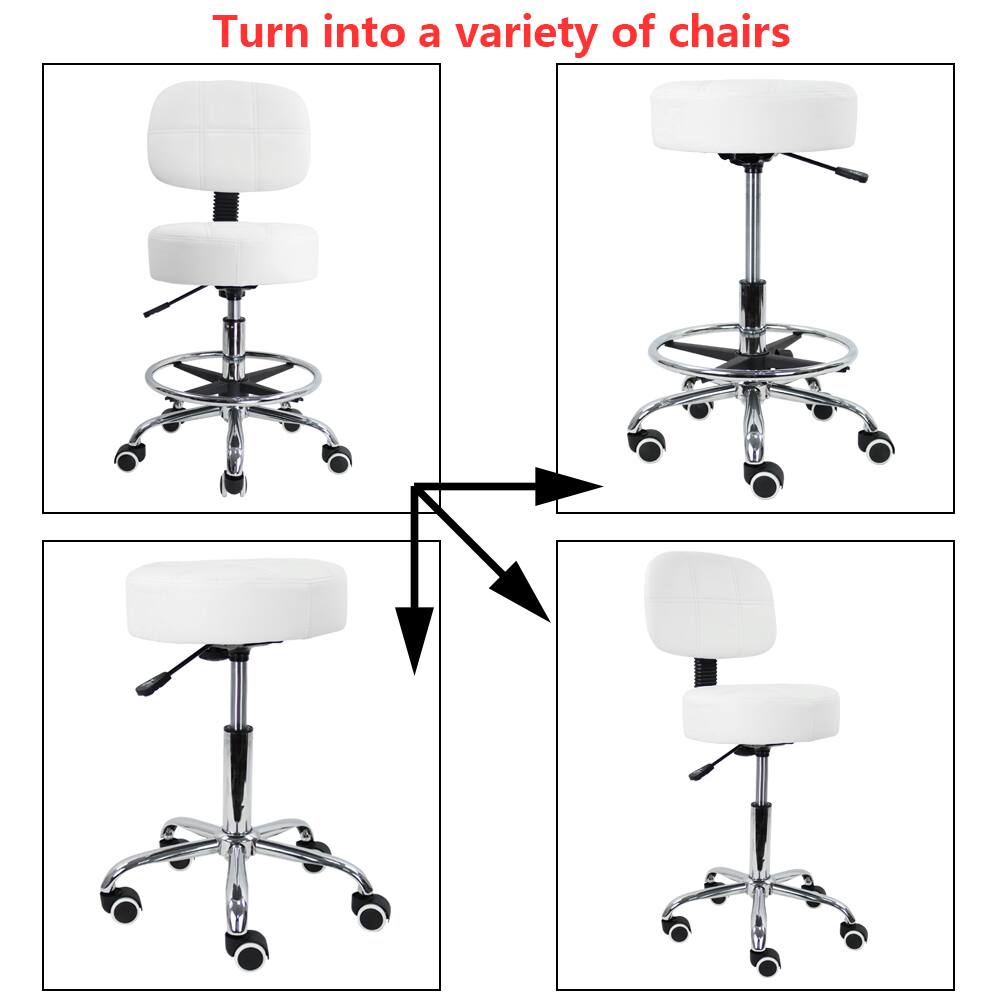 Turn into a variety of chairs