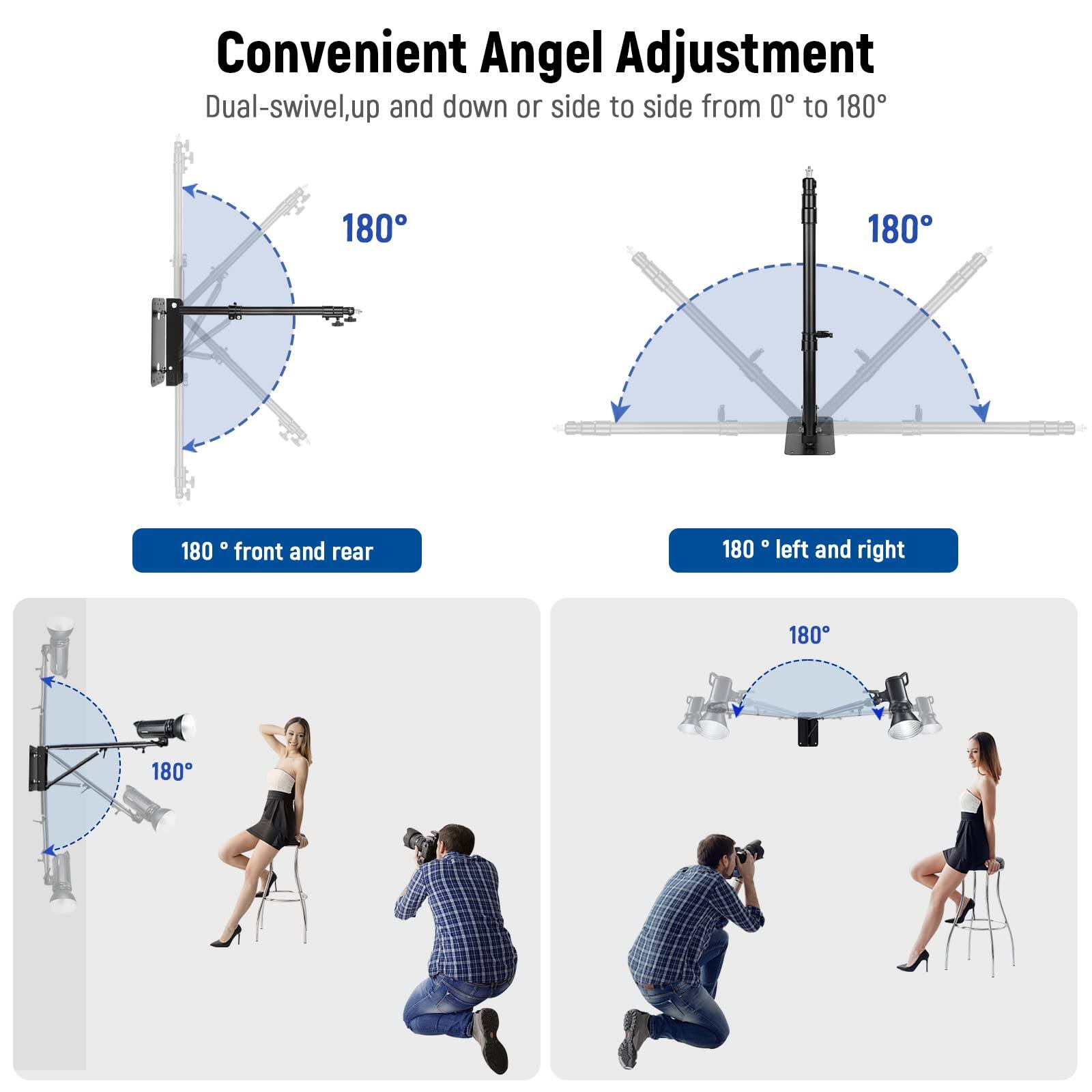 Convenient Angel Adjustment

Dual-swivel,up and down or side to side from 0° to 180°

180°

180°

180 ° front and rear

180 ° left and right

180°

180°