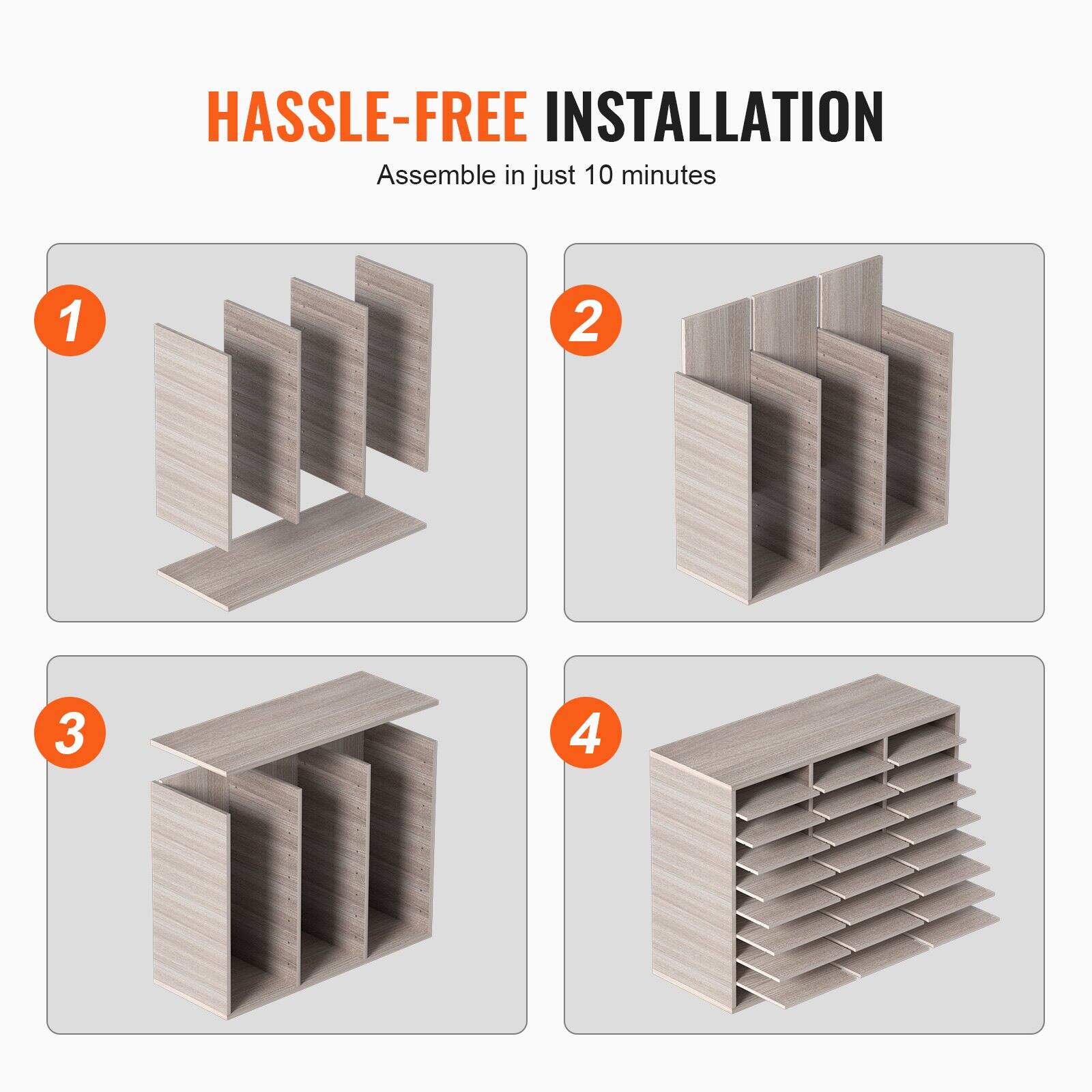 HASSLE-FREE INSTALLATION

Assemble in just 10 minutes

1

2

3

4