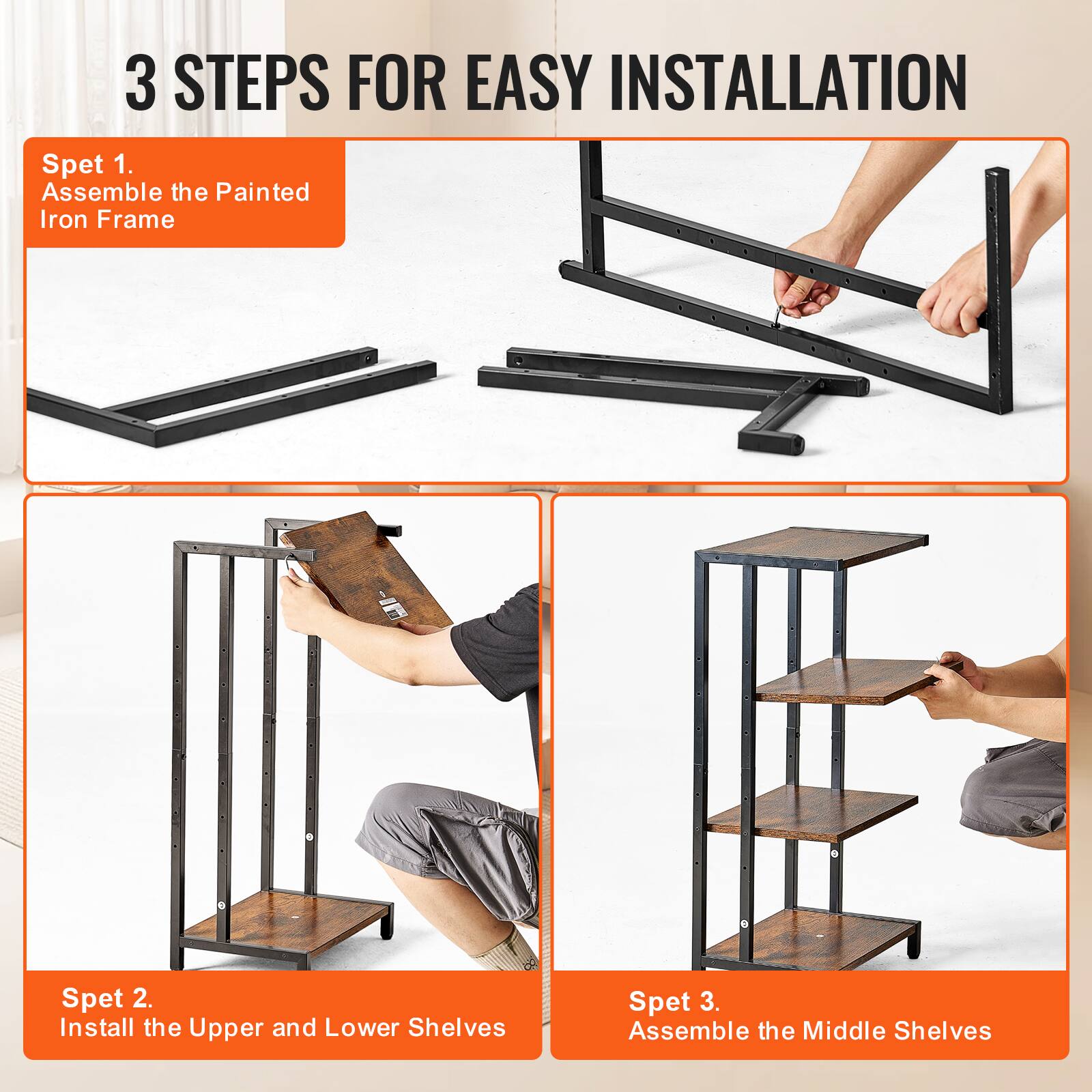 3 STEPS FOR EASY INSTALLATION

Spet 1.
Assemble the Painted Iron Frame

Spet 2.
Install the Upper and Lower Shelves

Spet 3.
Assemble the Middle Shelves