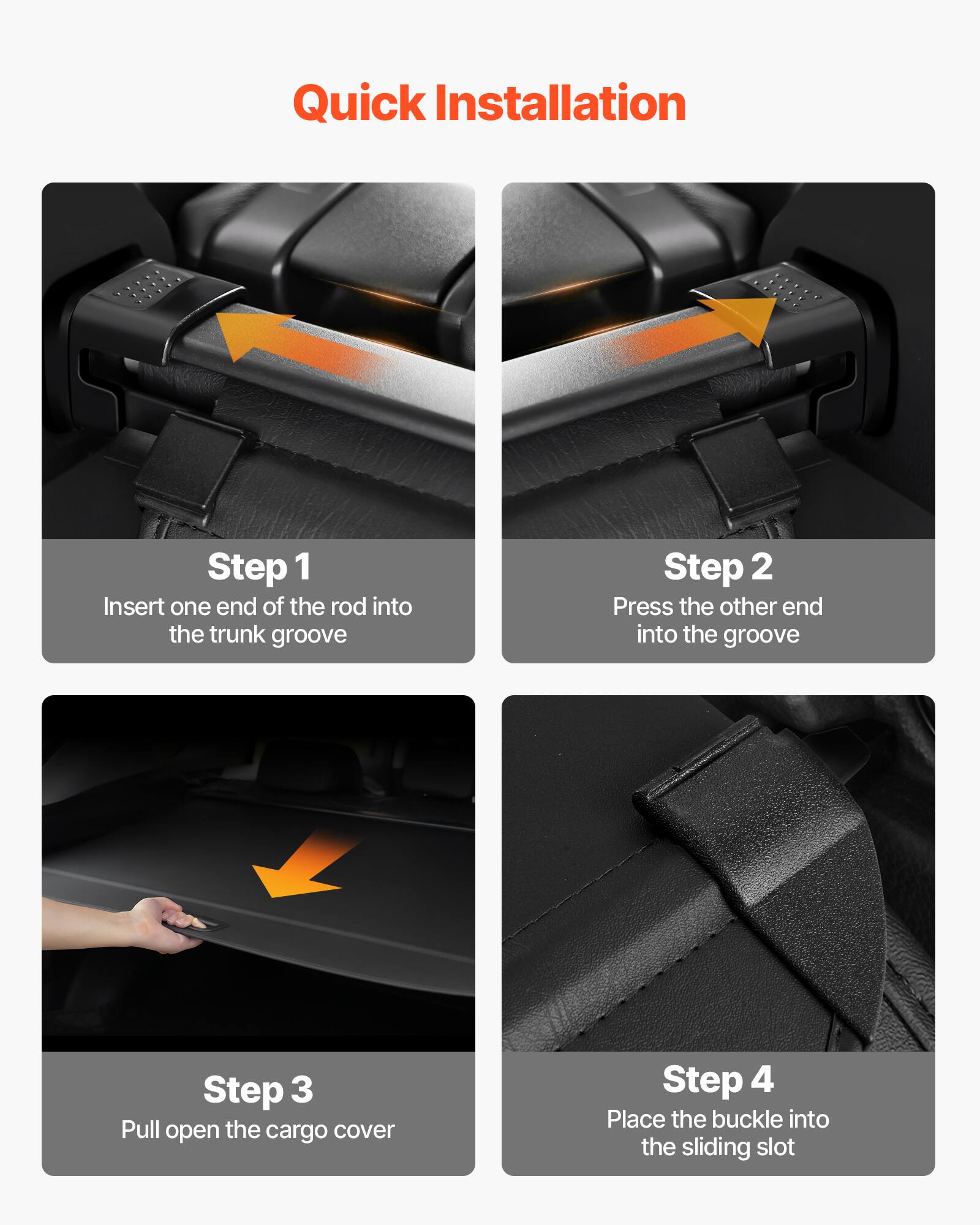 Quick Installation

Step 1
Insert one end of the rod into the trunk groove

Step 2
Press the other end into the groove

Step 3
Pull open the cargo cover

Step 4
Place the buckle into the sliding slot