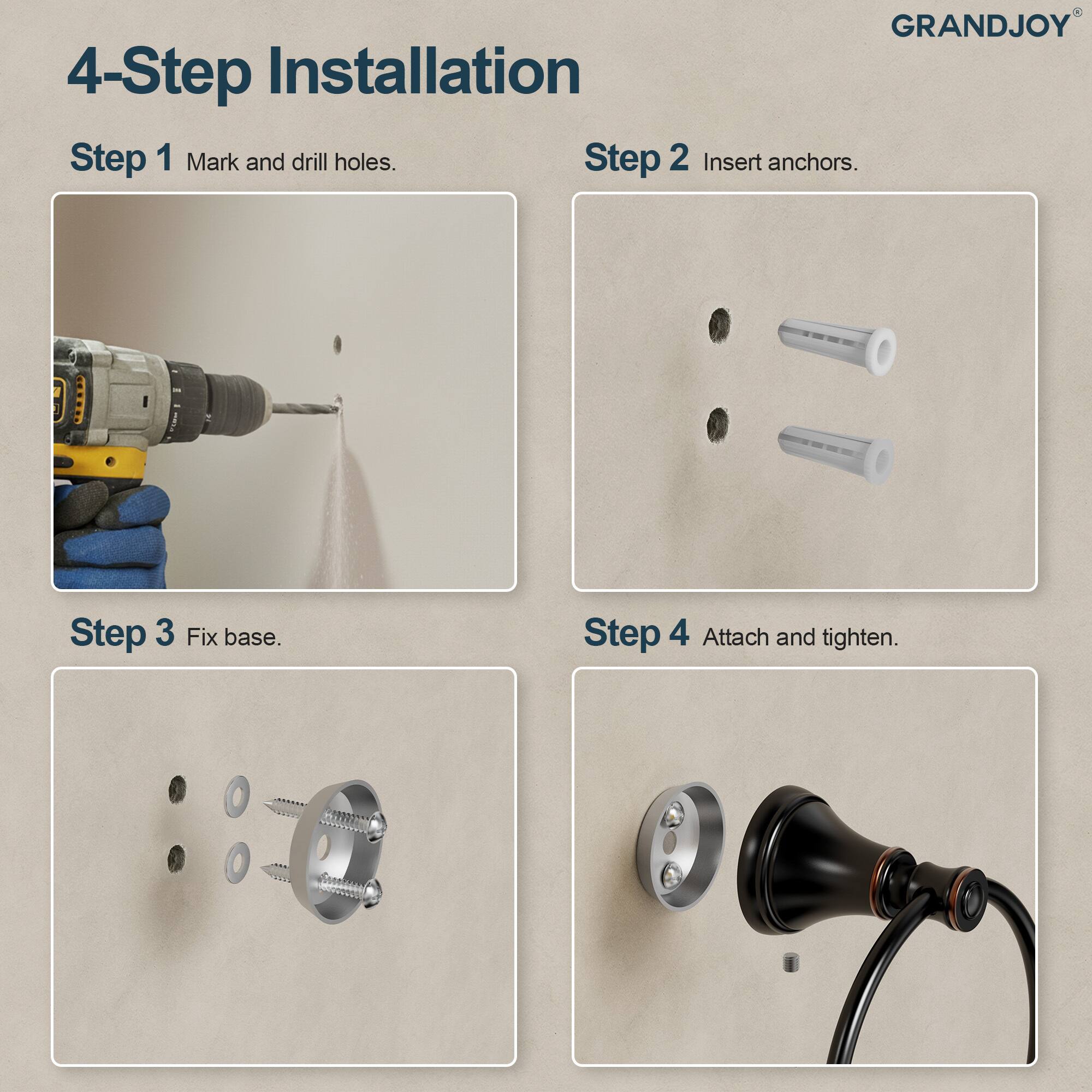 GRANDJOY®

4-Step Installation

Step 1 Mark and drill holes.

Step 2 Insert anchors.

Step 3 Fix base.

Step 4 Attach and tighten.