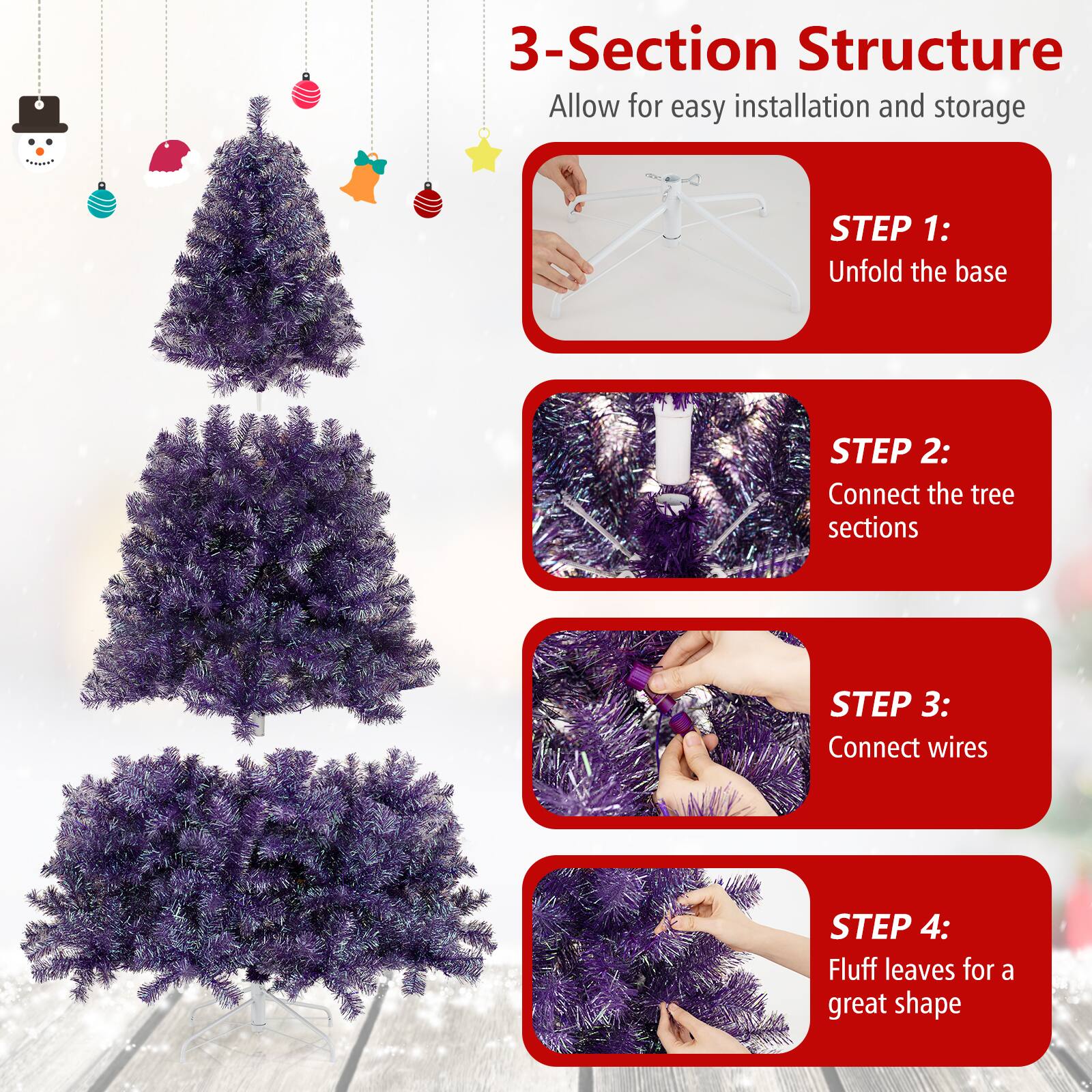 3-Section Structure

Allow for easy installation and storage

STEP 1:
Unfold the base

STEP 2:
Connect the tree sections

STEP 3:
Connect wires

STEP 4:
Fluff leaves for a great shape