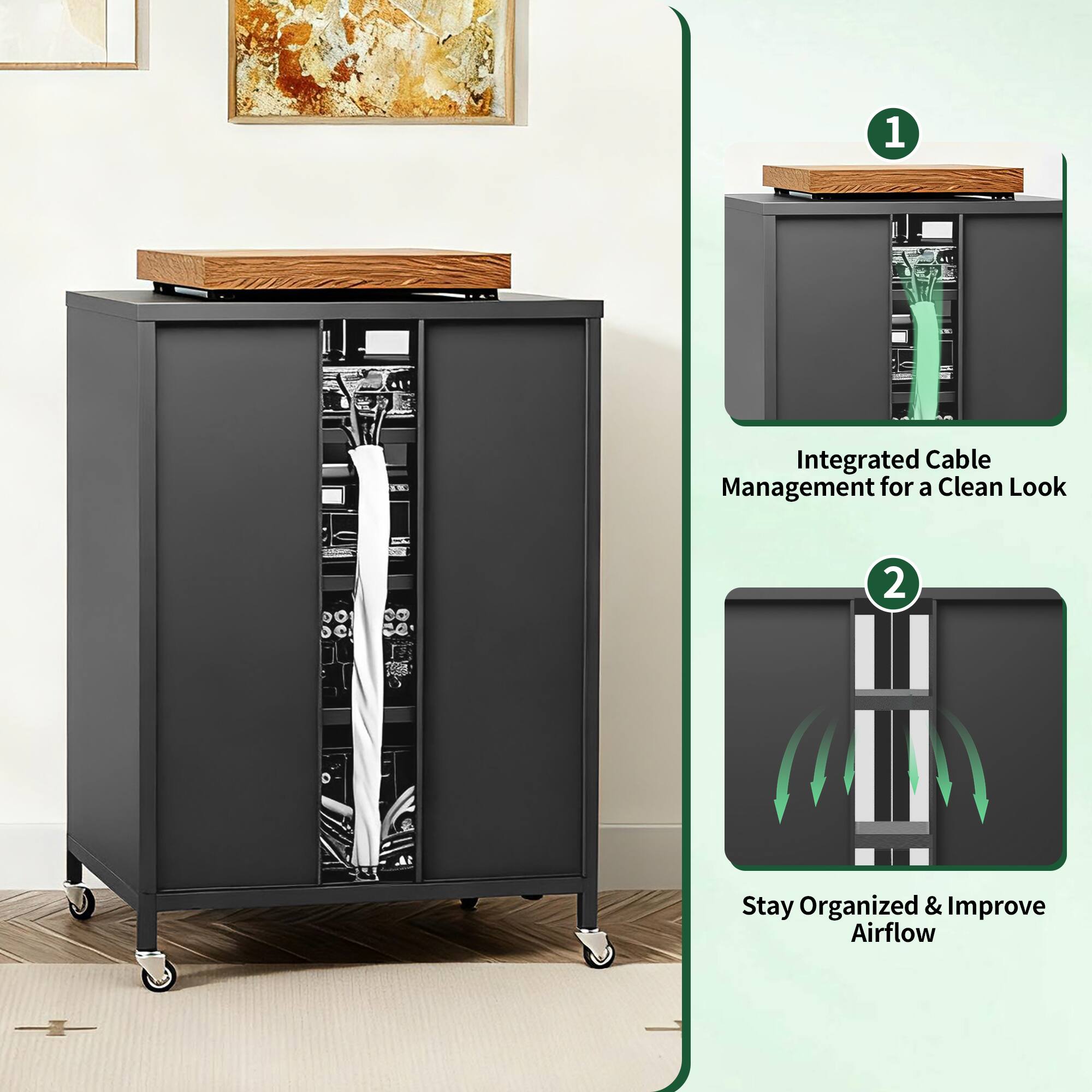 1

Integrated Cable Management for a Clean Look

2

Stay Organized & Improve Airflow