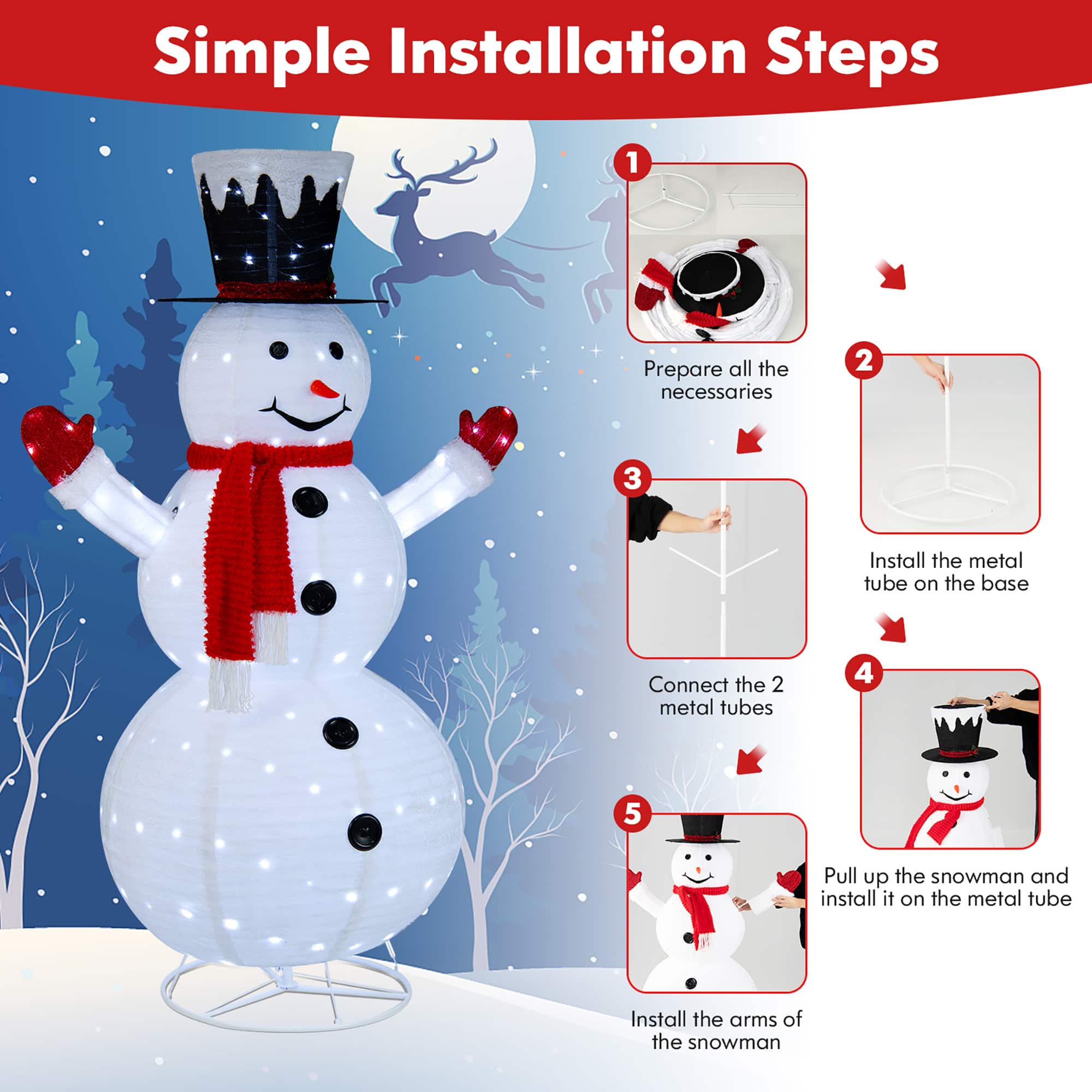 Simple Installation Steps

1

Prepare all the necessaries

2

Install the metal tube on the base

3

Connect the 2 metal tubes

4

Pull up the snowman and install it on the metal tube

5

Install the arms of the snowman