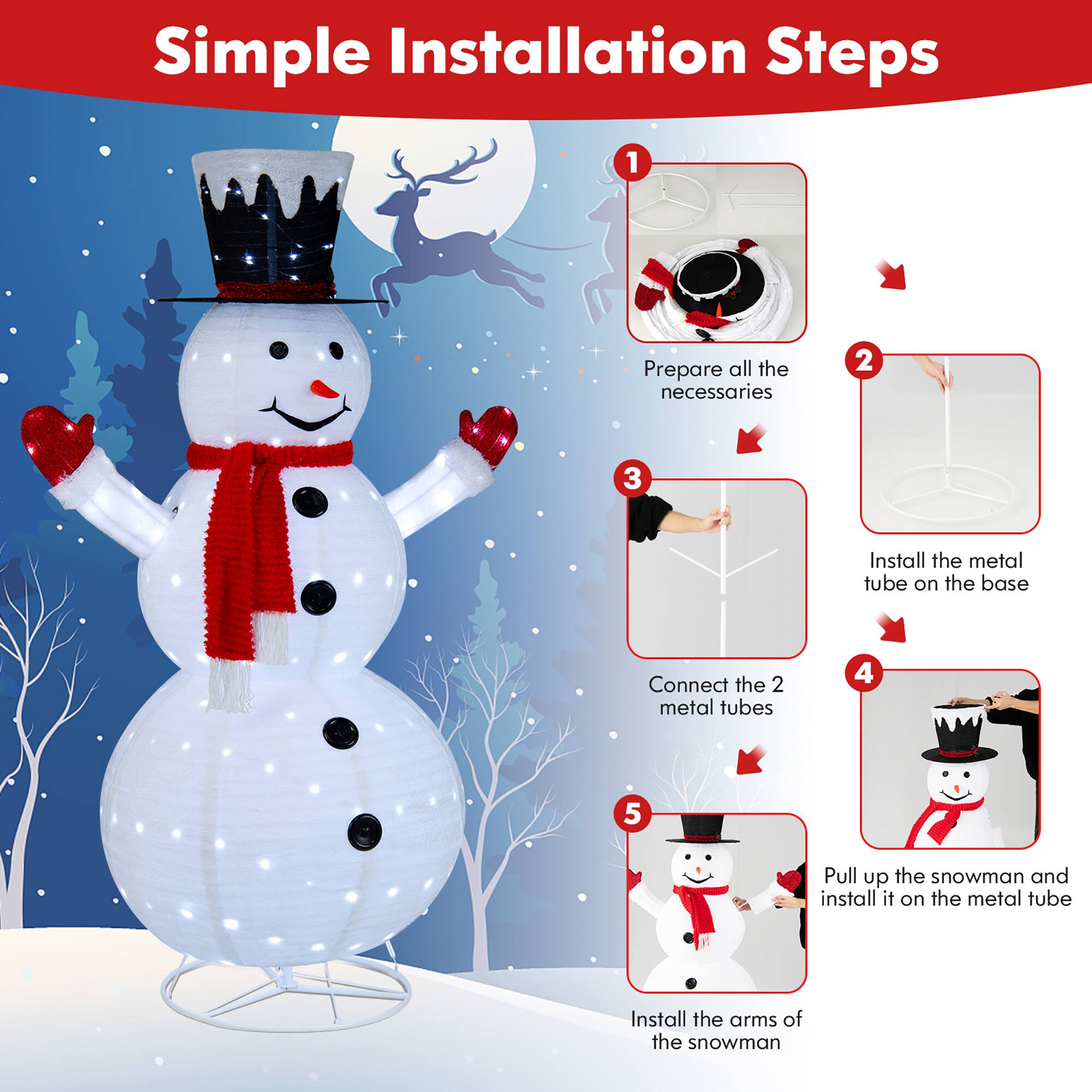 Simple Installation Steps

1

Prepare all the necessaries

2

Install the metal tube on the base

3

Connect the 2 metal tubes

4

Pull up the snowman and install it on the metal tube

5

Install the arms of the snowman