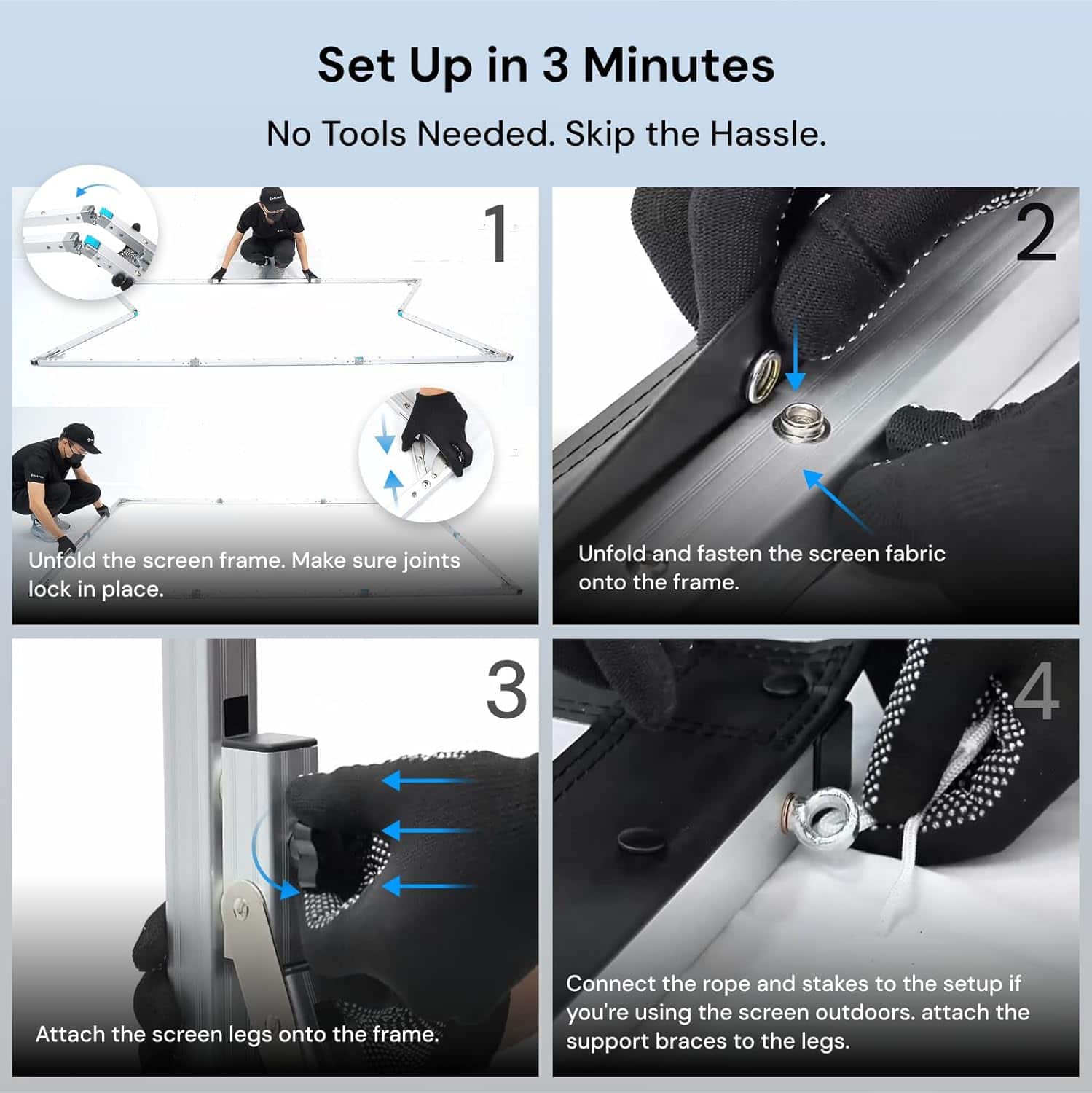 Set Up in 3 Minutes

No Tools Needed. Skip the Hassle.

1

Unfold the screen frame. Make sure joints lock in place.

2

Unfold and fasten the screen fabric onto the frame.

3

Attach the screen legs onto the frame.

4

Connect the rope and stakes to the setup if you're using the screen outdoors. attach the support braces to the legs.