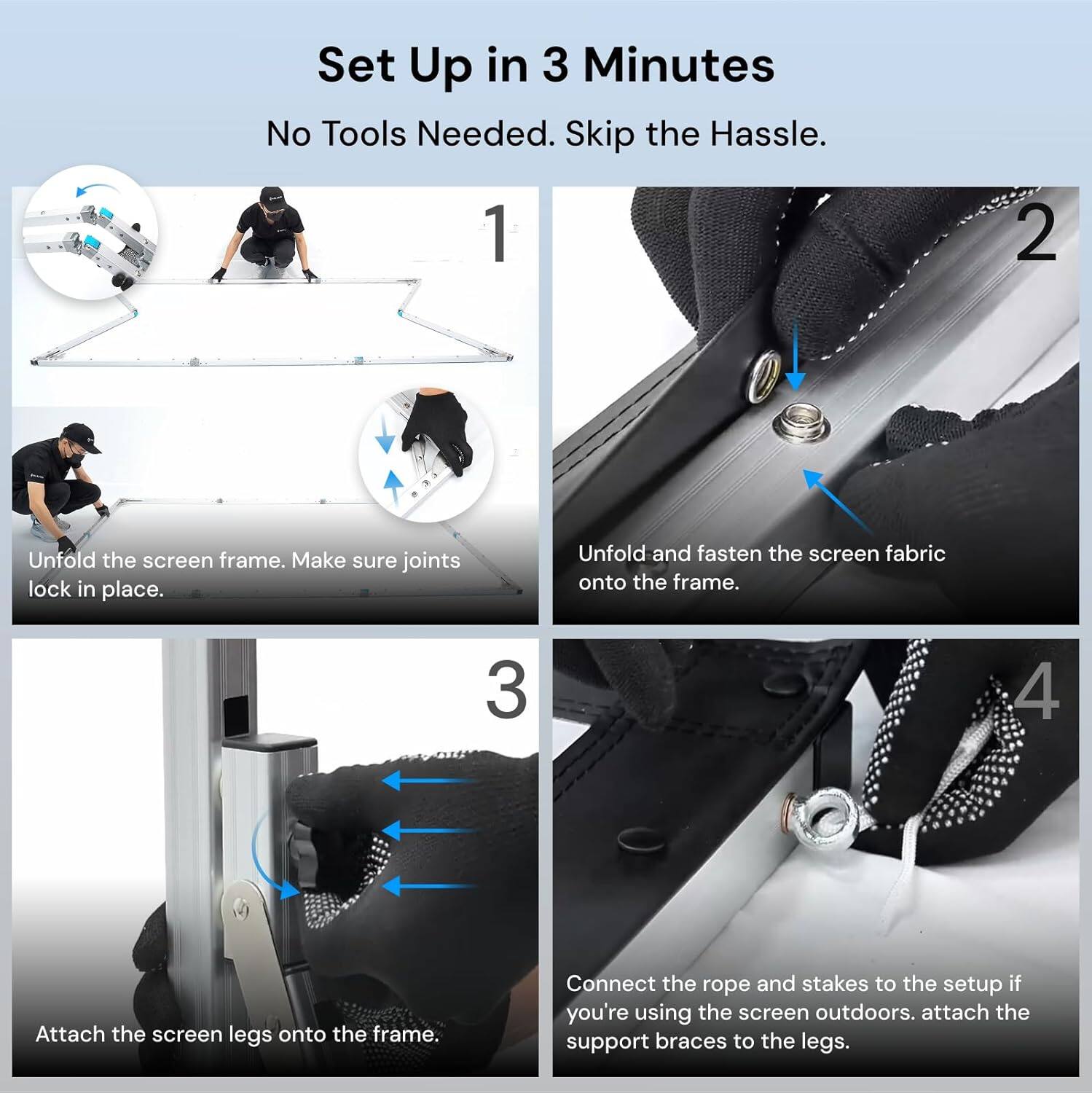 Set Up in 3 Minutes

No Tools Needed. Skip the Hassle.

1

Unfold the screen frame. Make sure joints lock in place.

2

Unfold and fasten the screen fabric onto the frame.

3

Attach the screen legs onto the frame.

4

Connect the rope and stakes to the setup if you're using the screen outdoors. attach the support braces to the legs.