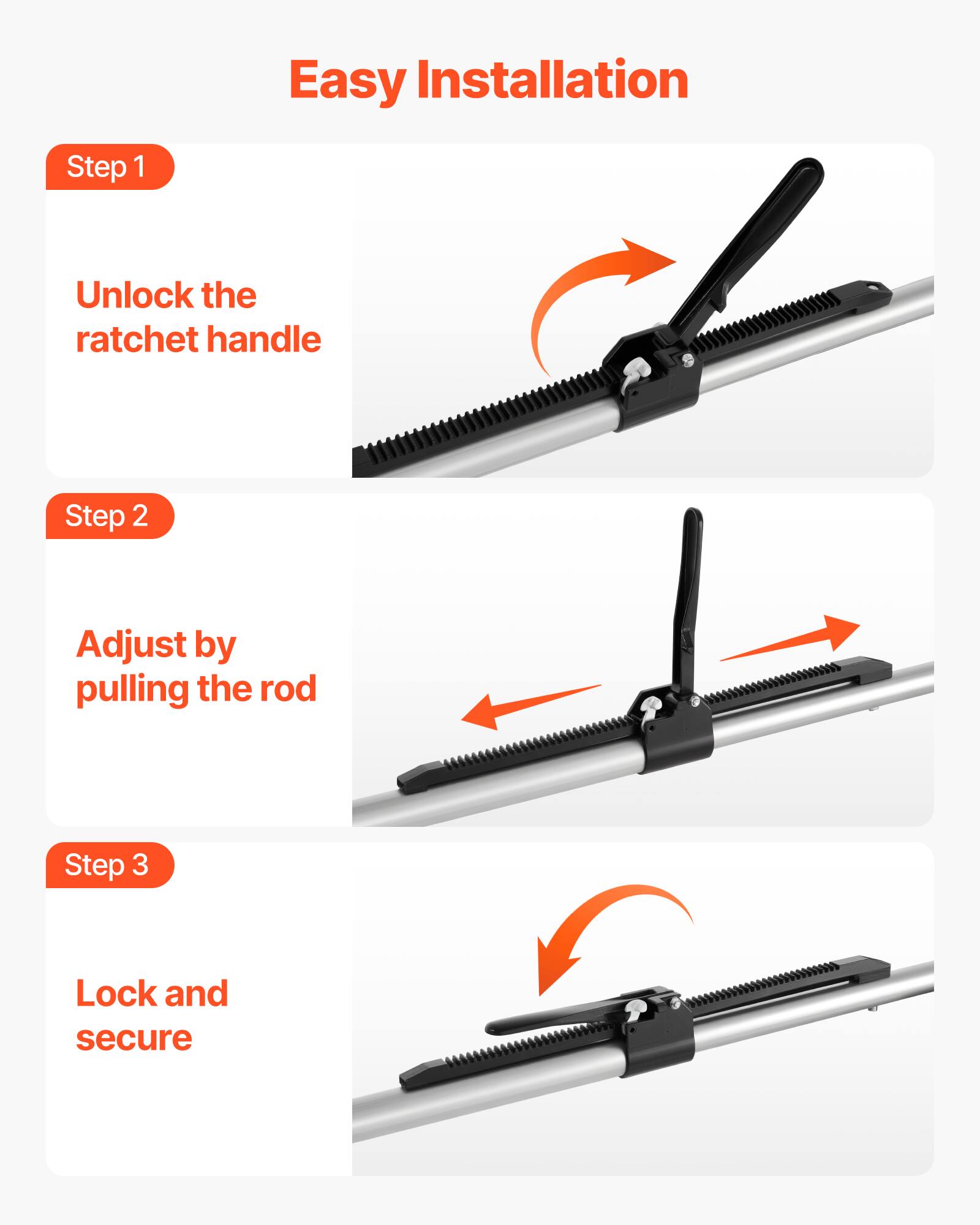 Easy Installation

Step 1

Unlock the ratchet handle

Step 2

Adjust by pulling the rod

Step 3

Lock and secure